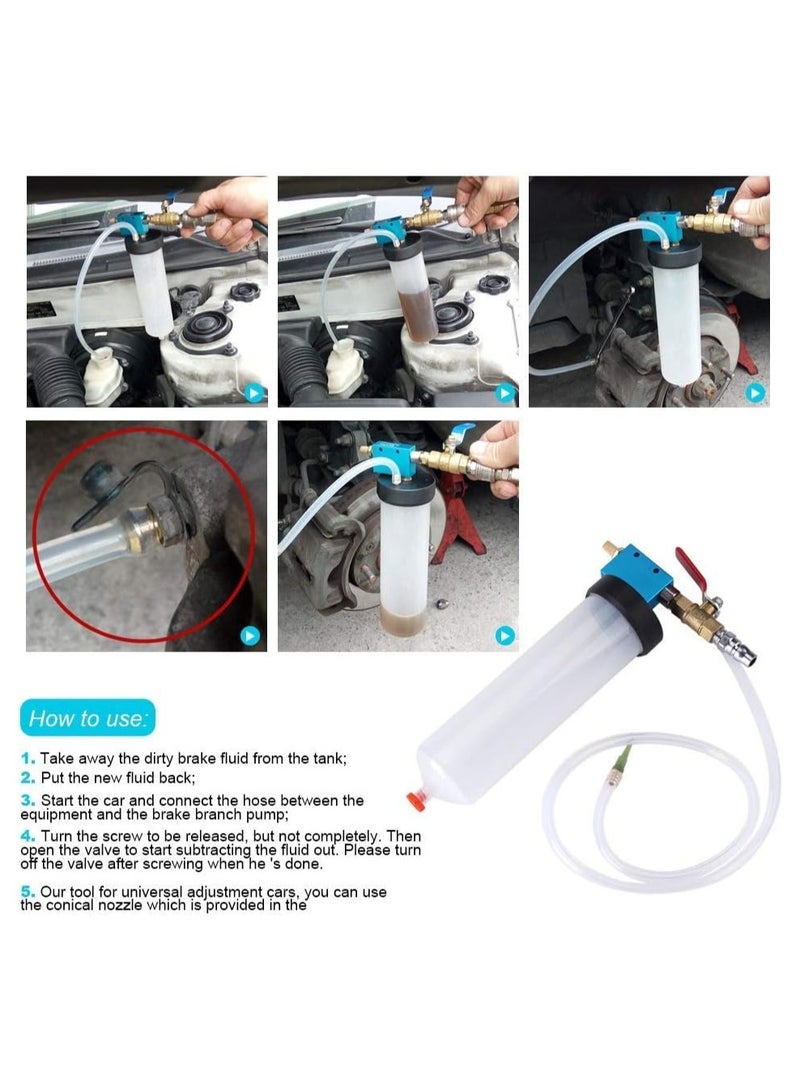 How to use:

1. Take away the dirty brake fluid from the tank;

2. Put the new fluid back;

3. Start the car and connect the hose between the equipment and the brake branch pump;

4. Turn the screw to be released, but not completely. Then open the valve to start subtracting the fluid out. Please turn off the valve after screwing when he 's done.

5. Our tool for universal adjustment cars, you can use the conical nozzle which is provided in the