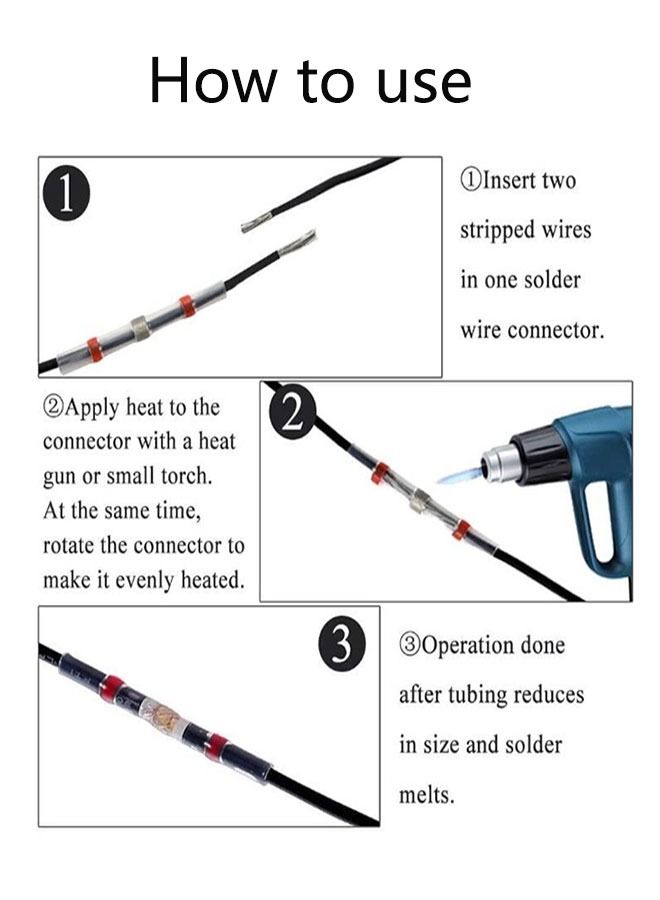 How to use

1

①Insert two stripped wires in one solder wire connector.

②Apply heat to the connector with a heat gun or small torch. At the same time, rotate the connector to make it evenly heated.

2

3

③Operation done after tubing reduces in size and solder melts.