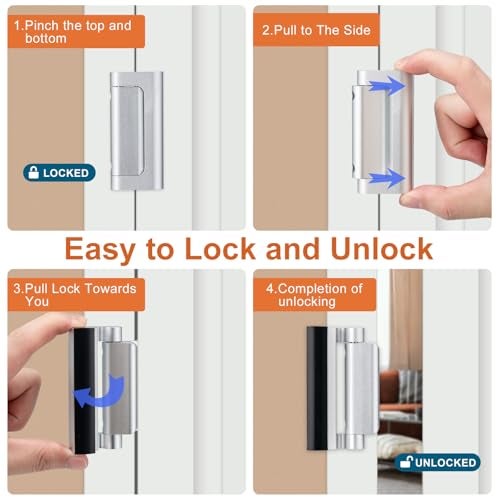 1.Pinch the top and bottom

LOCKED

2.Pull to The Side

Easy to Lock and Unlock

3.Pull Lock Towards You

4.Completion of unlocking

UNLOCKED