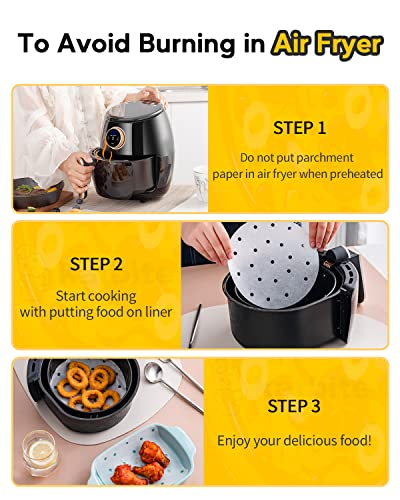 To Avoid Burning in Air Fryer

STEP 1

Do not put parchment paper in air fryer when preheated

STEP 2

Start cooking with putting food on liner

STEP 3

Enjoy your delicious food!