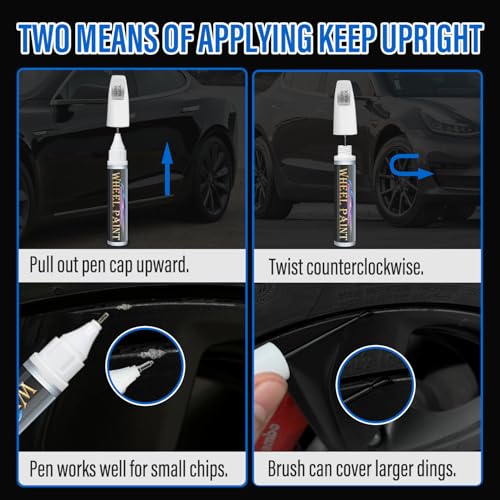 TWO MEANS OF APPLYING KEEP UPRIGHT

WHEEL PAINT

Pull out pen cap upward.

WHEEL PAINT

Twist counterclockwise.

Pen works well for small chips.

Brush can cover larger dings.