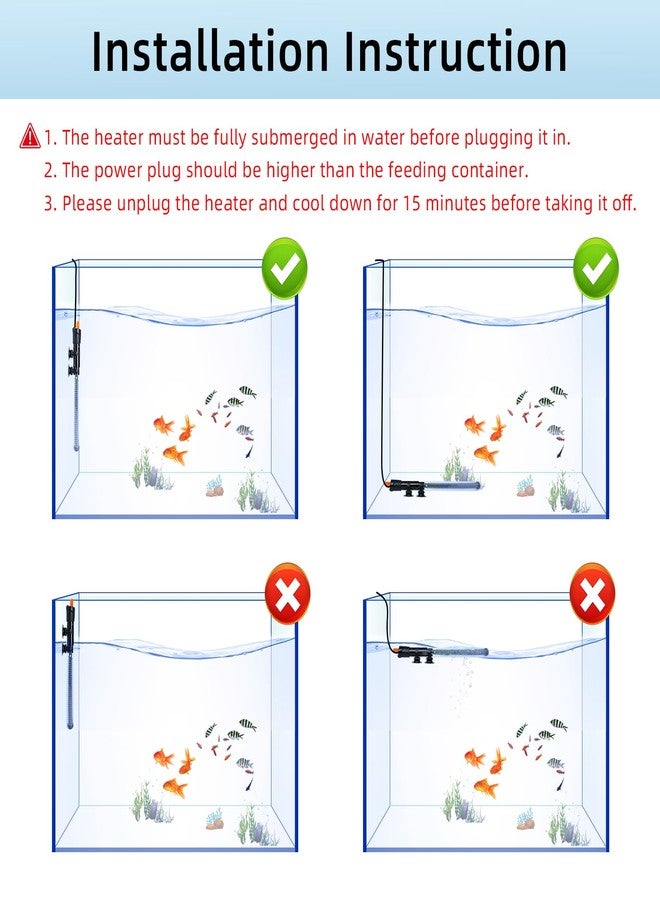 Installation Instruction

1. The heater must be fully submerged in water before plugging it in.
2. The power plug should be higher than the feeding container.
3. Please unplug the heater and cool down for 15 minutes before taking it off.