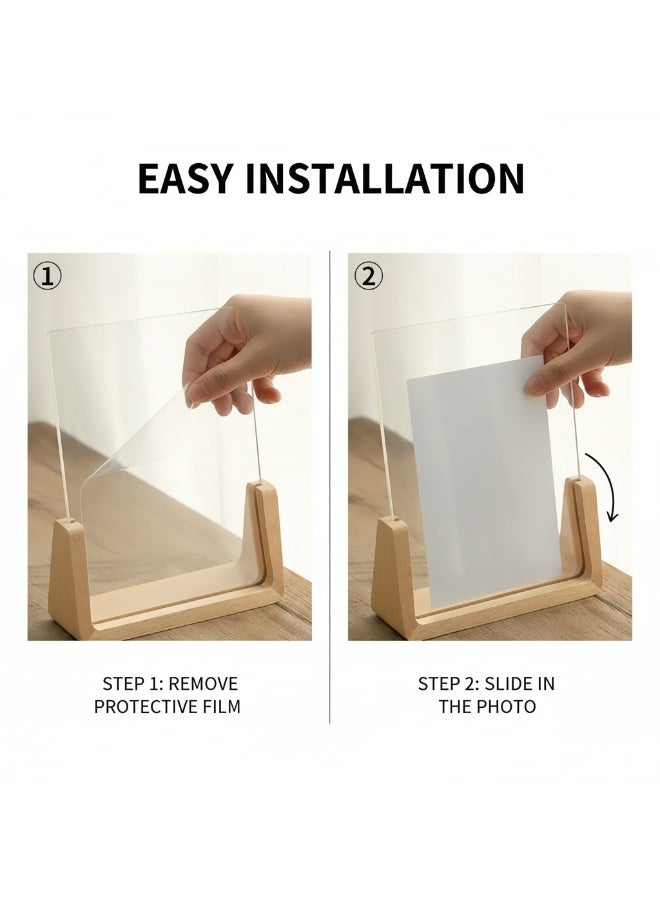 EASY INSTALLATION

①

STEP 1: REMOVE PROTECTIVE FILM

②

STEP 2: SLIDE IN THE PHOTO