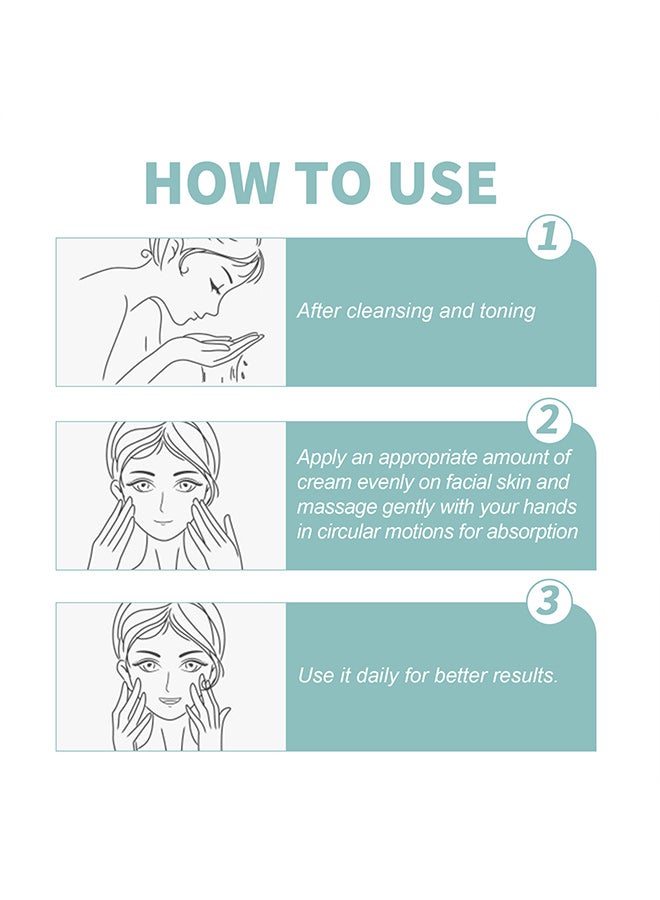 HOW TO USE

1

After cleansing and toning

2

Apply an appropriate amount of cream evenly on facial skin and massage gently with your hands in circular motions for absorption

3

Use it daily for better results.