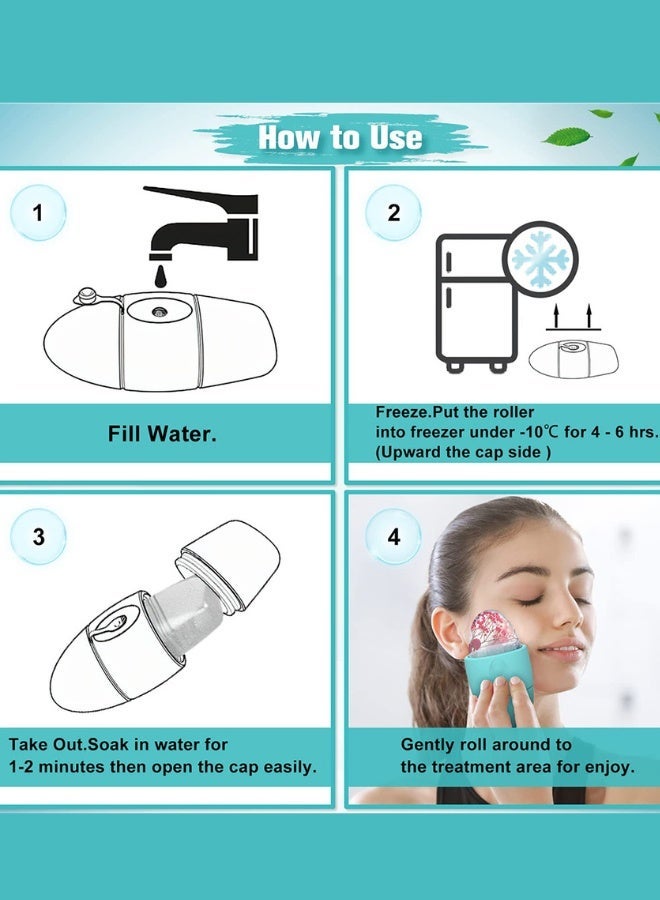 How to Use

1

Fill Water.

2

Freeze.Put the roller into freezer under -10℃ for 4 - 6 hrs. (Upward the cap side )

3

Take Out.Soak in water for 1-2 minutes then open the cap easily.

4

Gently roll around to the treatment area for enjoy.