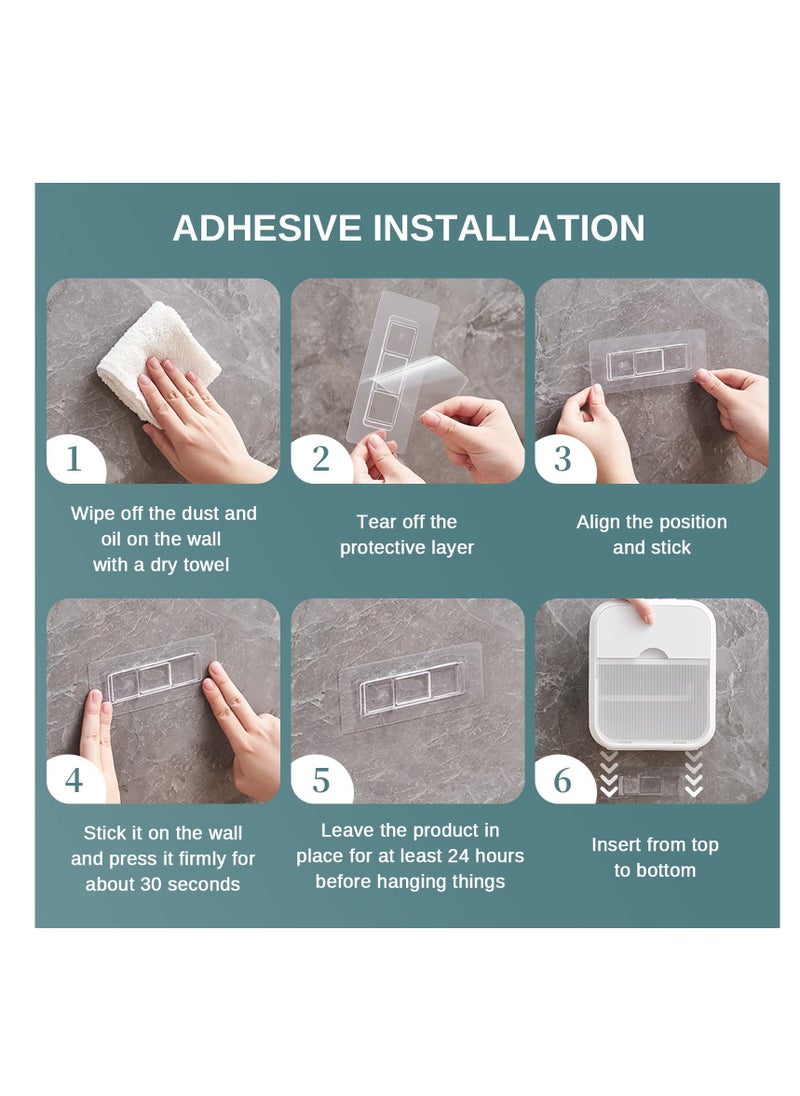 ADHESIVE INSTALLATION

1

Wipe off the dust and oil on the wall with a dry towel

2

Tear off the protective layer

3

Align the position and stick

4

Stick it on the wall and press it firmly for about 30 seconds

5

Leave the product in place for at least 24 hours before hanging things

6

Insert from top to bottom