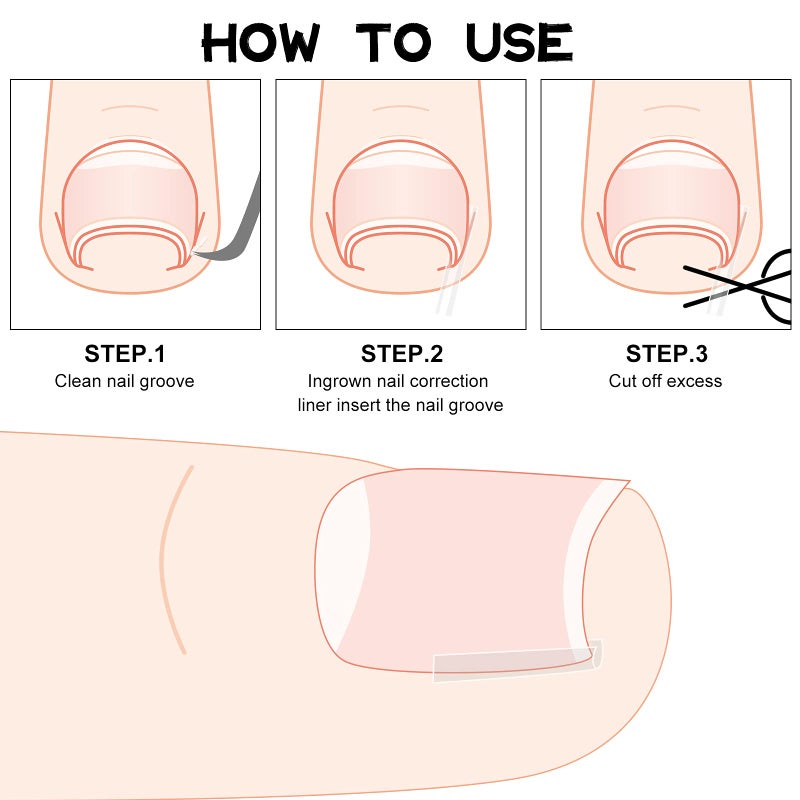 HOW TO USE

STEP.1
Clean nail groove

STEP.2
Ingrown nail correction liner insert the nail groove

STEP.3
Cut off excess