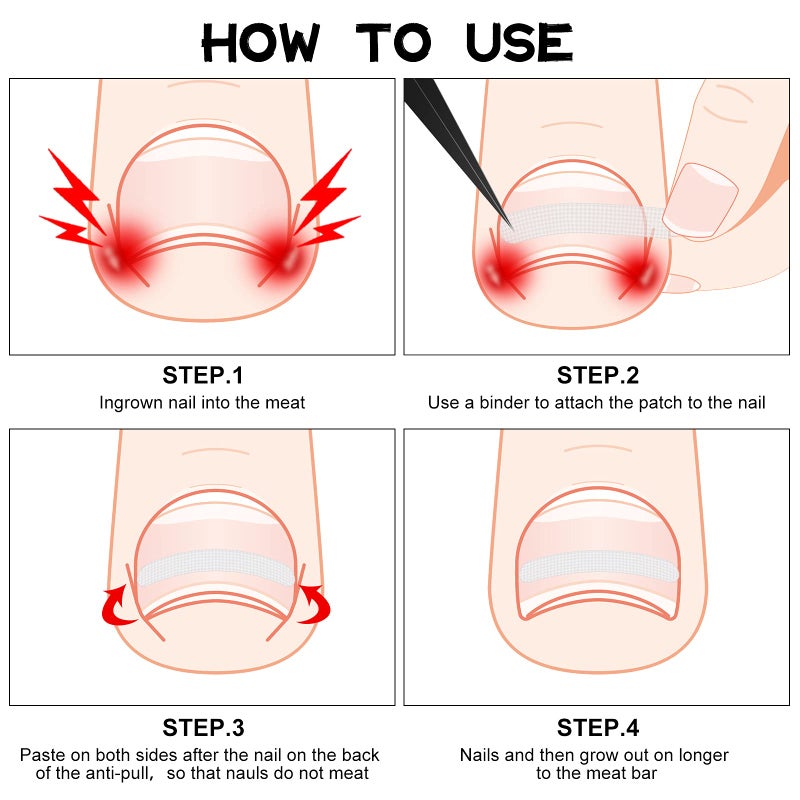 HOW TO USE

STEP.1
Ingrown nail into the meat

STEP.2
Use a binder to attach the patch to the nail

STEP.3
Paste on both sides after the nail on the back of the anti-pull, so that nauls do not meat

STEP.4
Nails and then grow out on longer to the meat bar