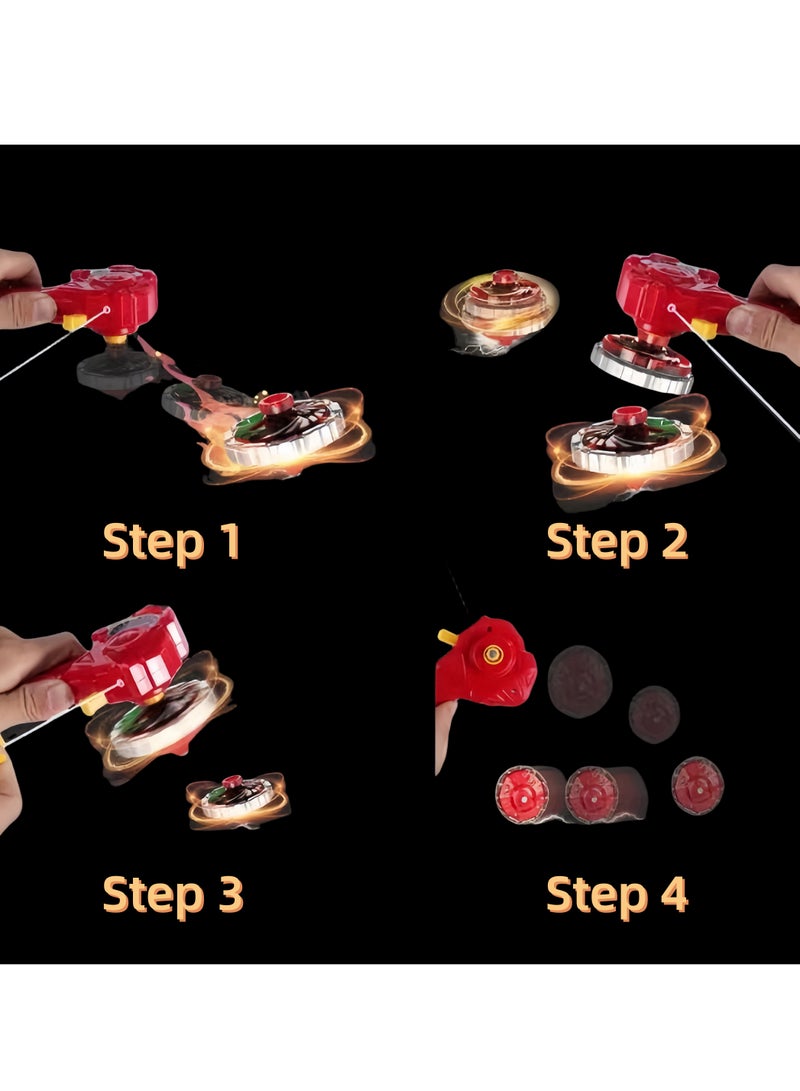 Step 1

Step 2

Step 3

Step 4