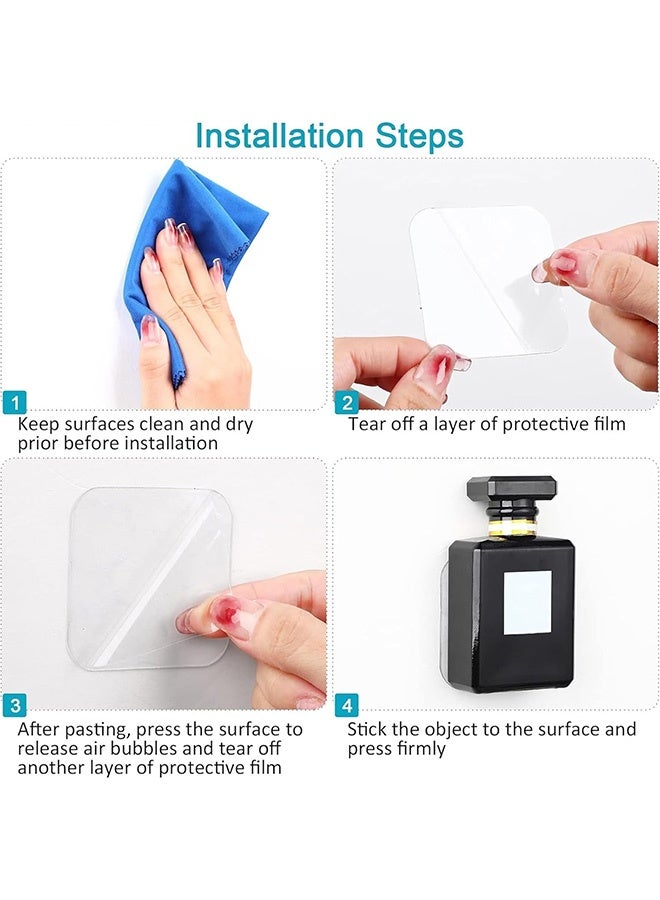 Installation Steps

1
Keep surfaces clean and dry prior before installation

2
Tear off a layer of protective film

3
After pasting, press the surface to release air bubbles and tear off another layer of protective film

4
Stick the object to the surface and press firmly