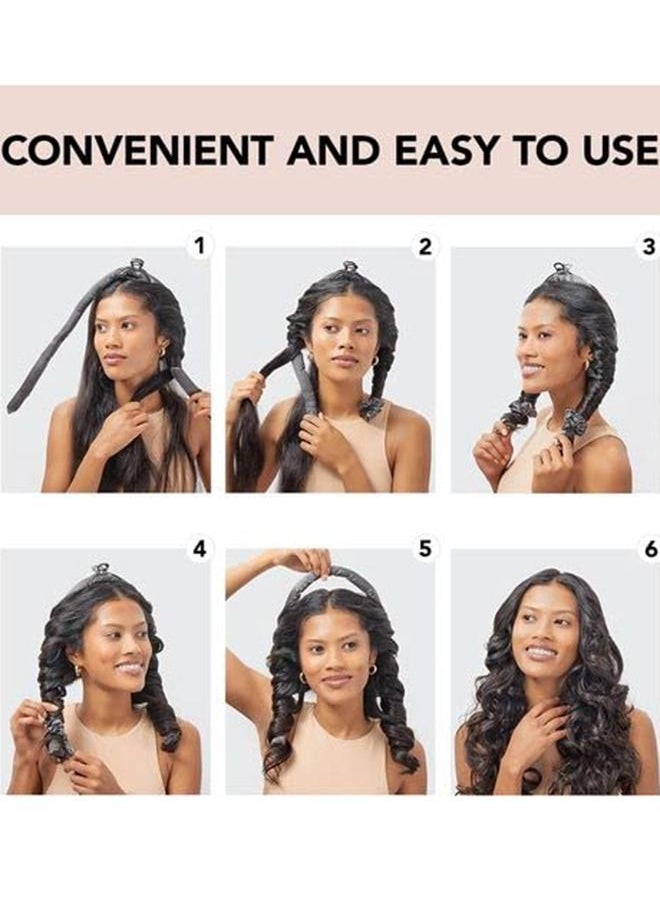 CONVENIENT AND EASY TO USE

1

2

3

4

5

6