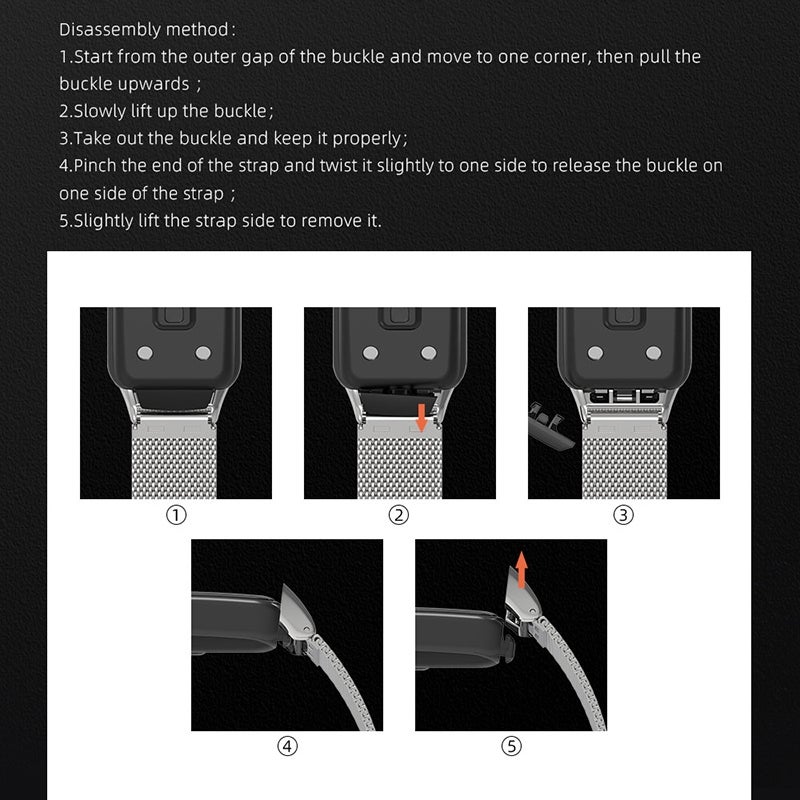 Disassembly method:
1.Start from the outer gap of the buckle and move to one corner, then pull the buckle upwards ;
2.Slowly lift up the buckle;
3.Take out the buckle and keep it properly;
4.Pinch the end of the strap and twist it slightly to one side to release the buckle on one side of the strap ;
5.Slightly lift the strap side to remove it.

①

②

③

④

⑤