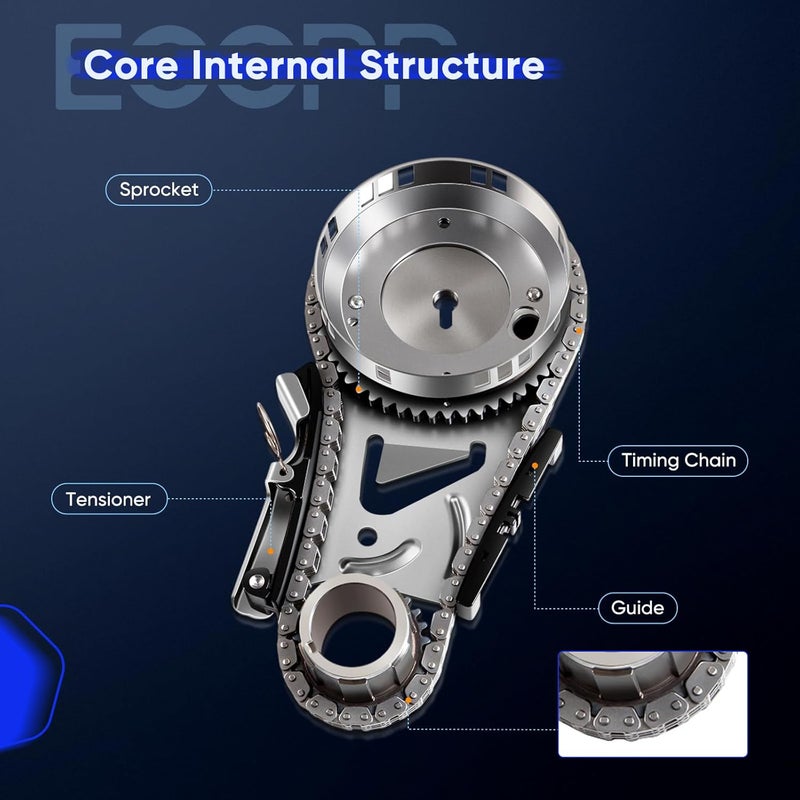 ECCPP

Core Internal Structure

Sprocket

Timing Chain

Tensioner

Guide