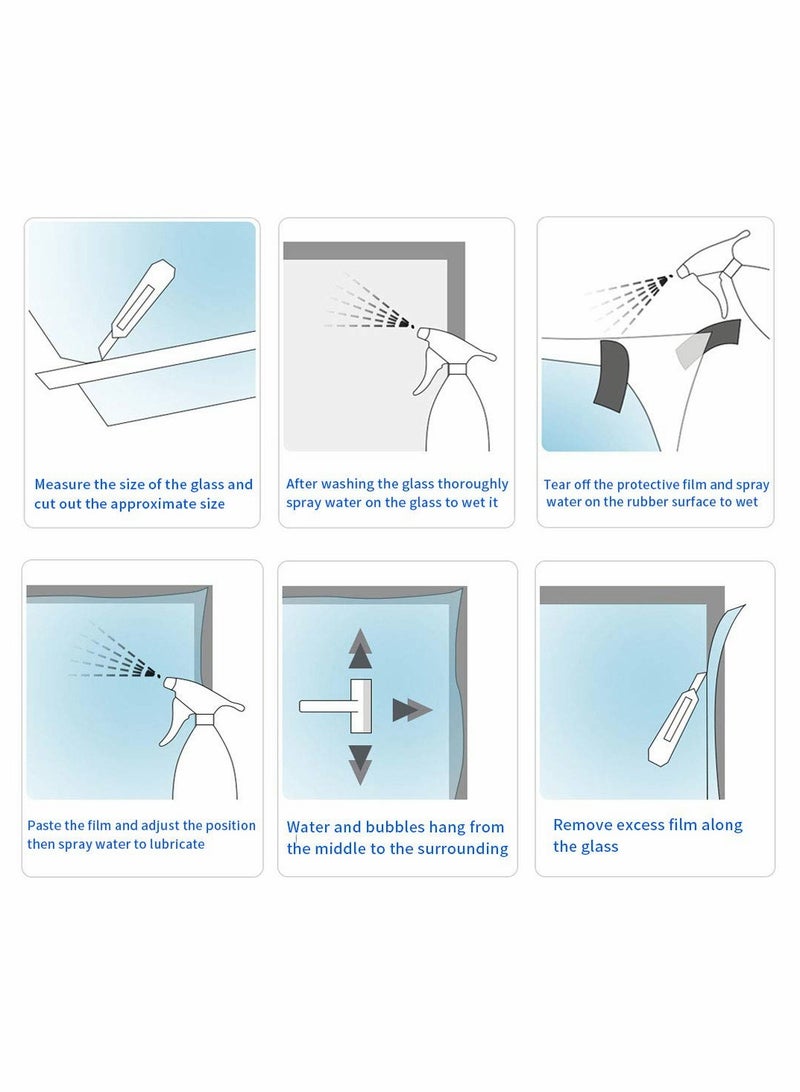 Measure the size of the glass and cut out the approximate size

After washing the glass thoroughly spray water on the glass to wet it

Tear off the protective film and spray water on the rubber surface to wet

Paste the film and adjust the position then spray water to lubricate

Water and bubbles hang from the middle to the surrounding

Remove excess film along the glass