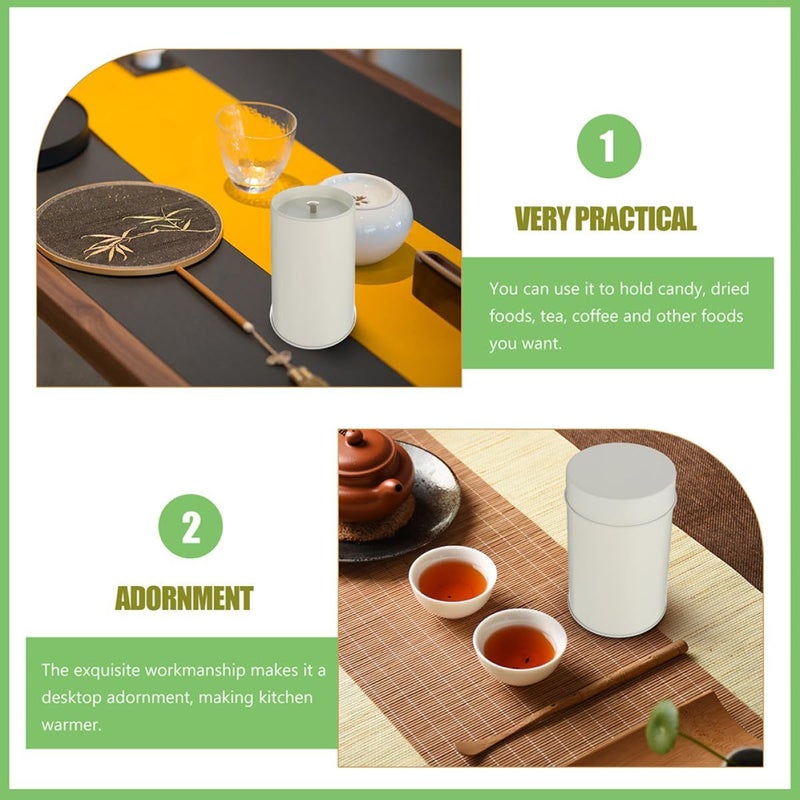 1

VERY PRACTICAL

You can use it to hold candy, dried foods, tea, coffee and other foods you want.

2

ADORNMENT

The exquisite workmanship makes it a desktop adornment, making kitchen warmer.