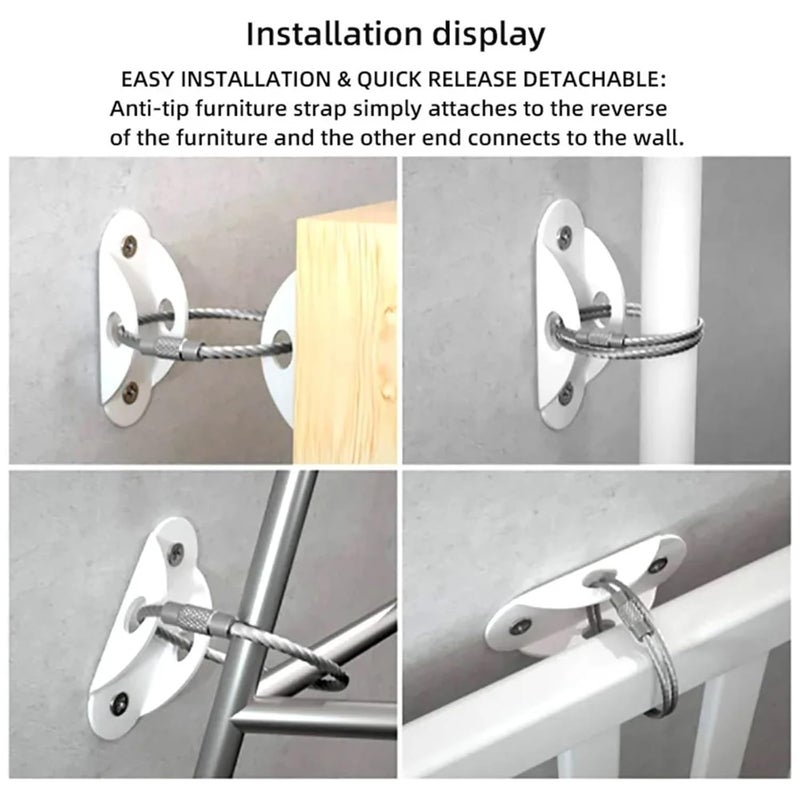 Installation display

EASY INSTALLATION & QUICK RELEASE DETACHABLE:
Anti-tip furniture strap simply attaches to the reverse of the furniture and the other end connects to the wall.