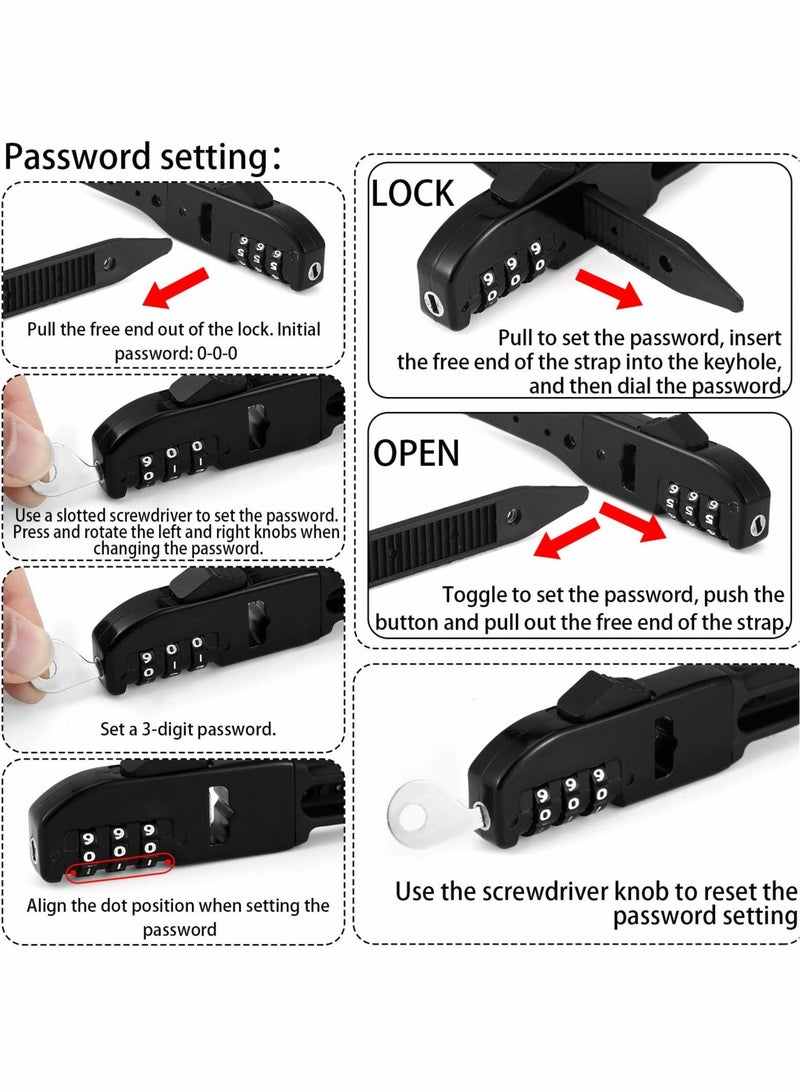 Password setting：

Pull the free end out of the lock. Initial password: 0-0-0

Use a slotted screwdriver to set the password. Press and rotate the left and right knobs when changing the password.

Set a 3-digit password.

Align the dot position when setting the password

LOCK

Pull to set the password, insert the free end of the strap into the keyhole, and then dial the password.

OPEN

Toggle to set the password, push the button and pull out the free end of the strap.

Use the screwdriver knob to reset the password setting