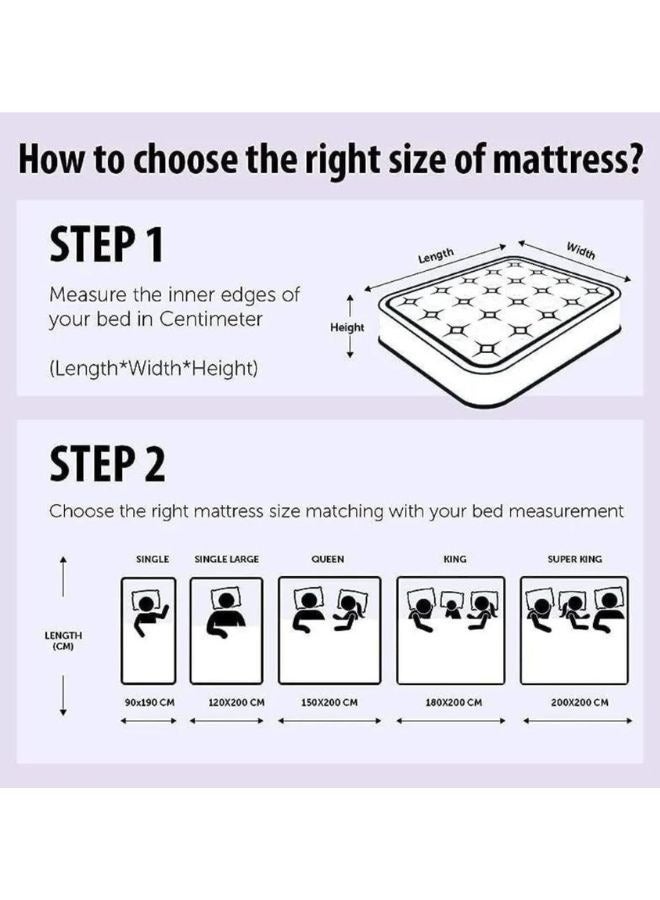 How to choose the right size of mattress?

STEP 1

Measure the inner edges of your bed in Centimeter

(Length*Width*Height)

Length

Width

Height

STEP 2

Choose the right mattress size matching with your bed measurement

LENGTH (CM)

SINGLE

SINGLE LARGE

QUEEN

KING

SUPER KING

90x190 CM

120X200 CM

150X200 CM

180X200 CM

200X200 CM