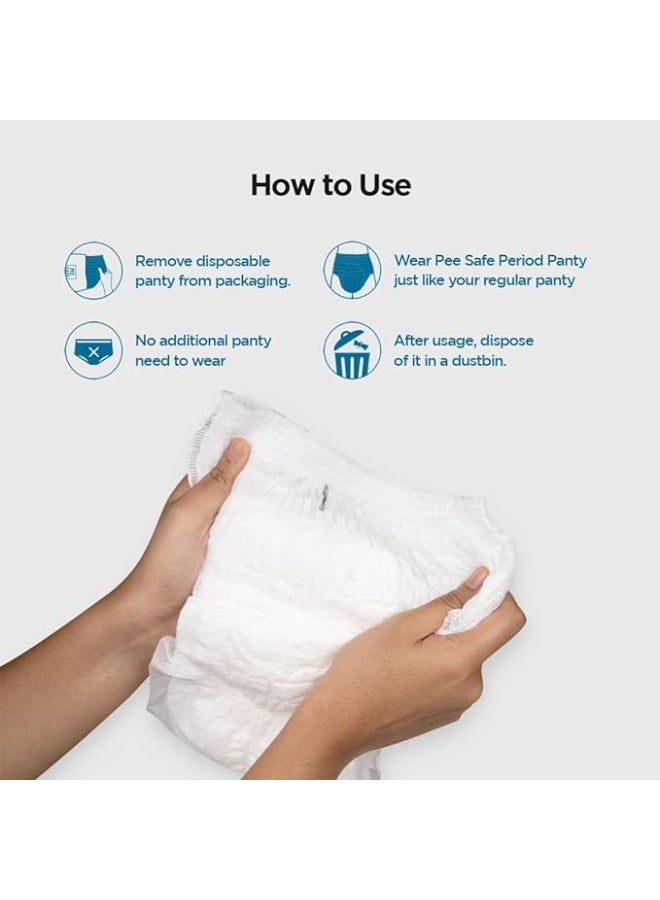 How to Use

Remove disposable panty from packaging.

Wear Pee Safe Period Panty just like your regular panty

No additional panty need to wear

After usage, dispose of it in a dustbin.