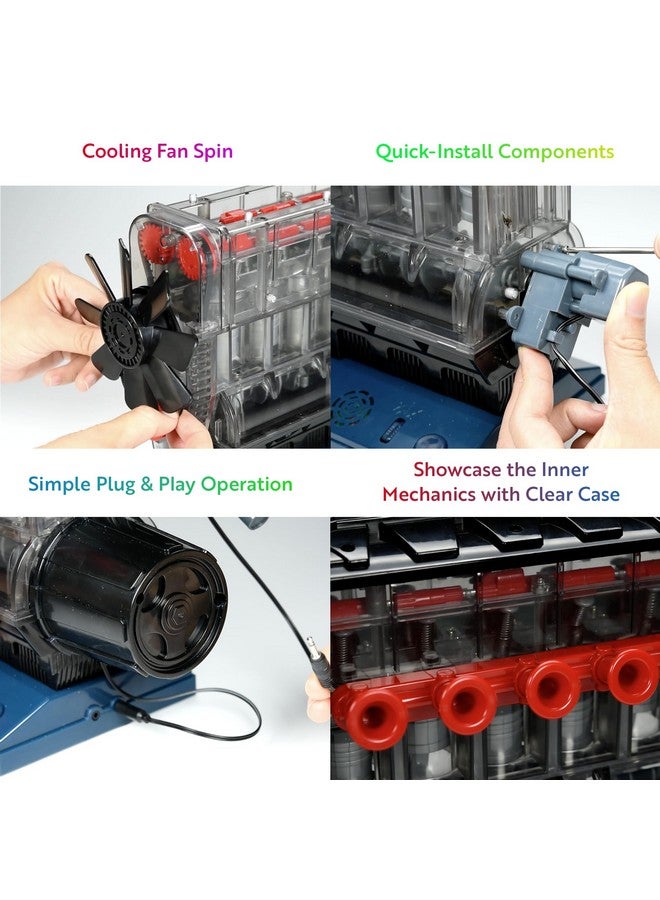 Cooling Fan Spin

Quick-Install Components

Simple Plug & Play Operation

Showcase the Inner Mechanics with Clear Case