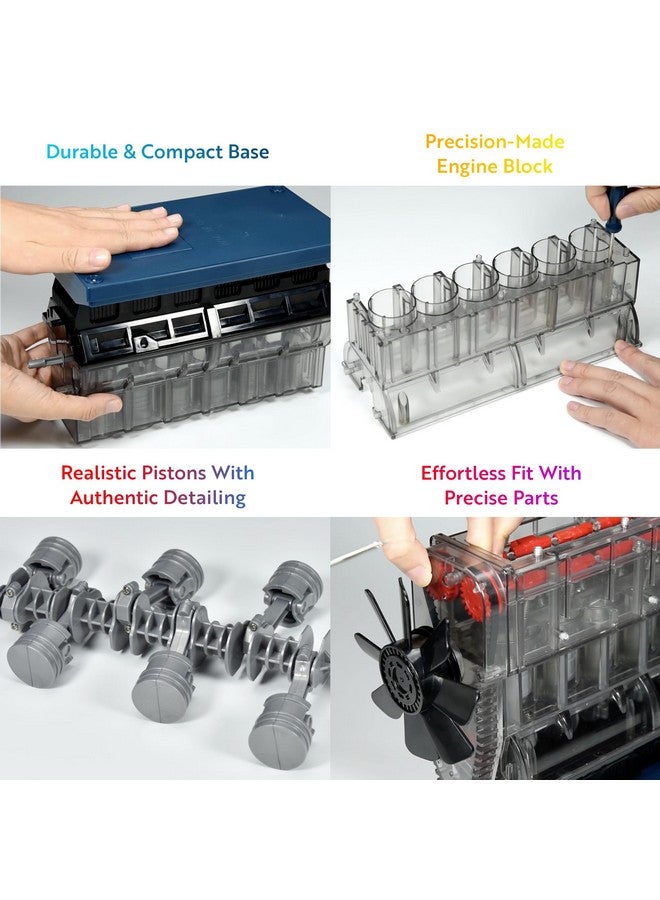 Durable & Compact Base

Precision-Made Engine Block

Realistic Pistons With Authentic Detailing

Effortless Fit With Precise Parts