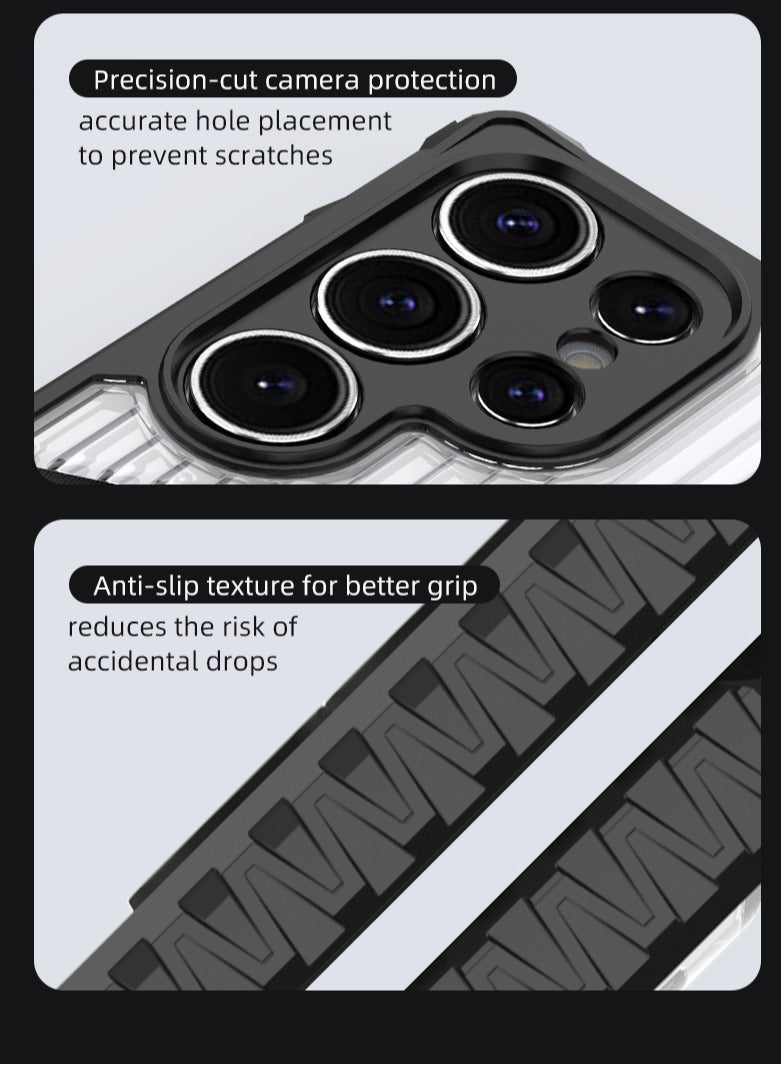 Precision-cut camera protection
accurate hole placement to prevent scratches

Anti-slip texture for better grip
reduces the risk of accidental drops