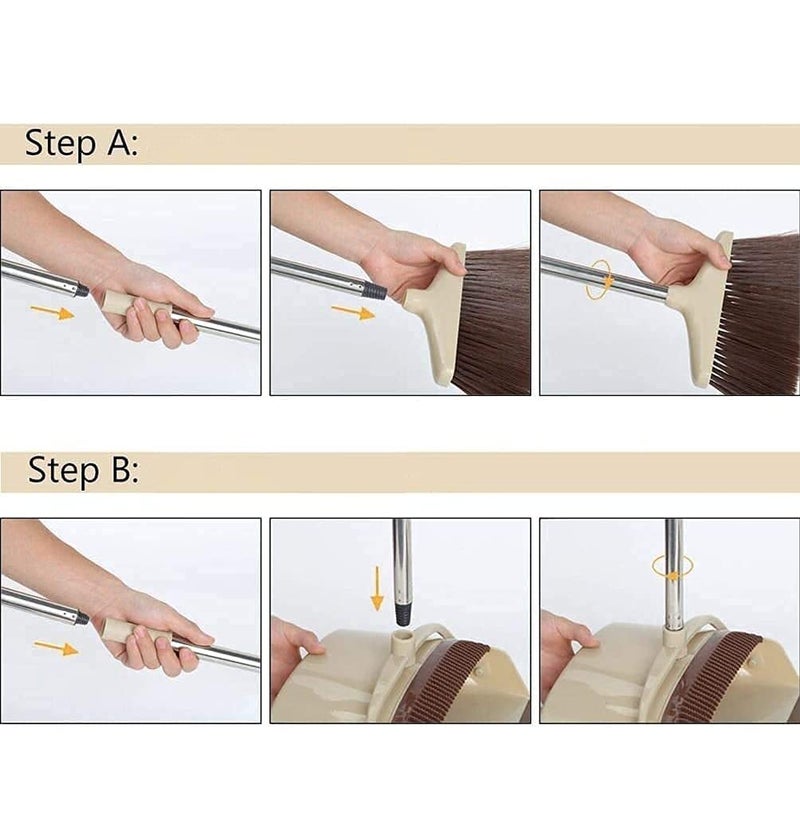 Step A:

Step B: