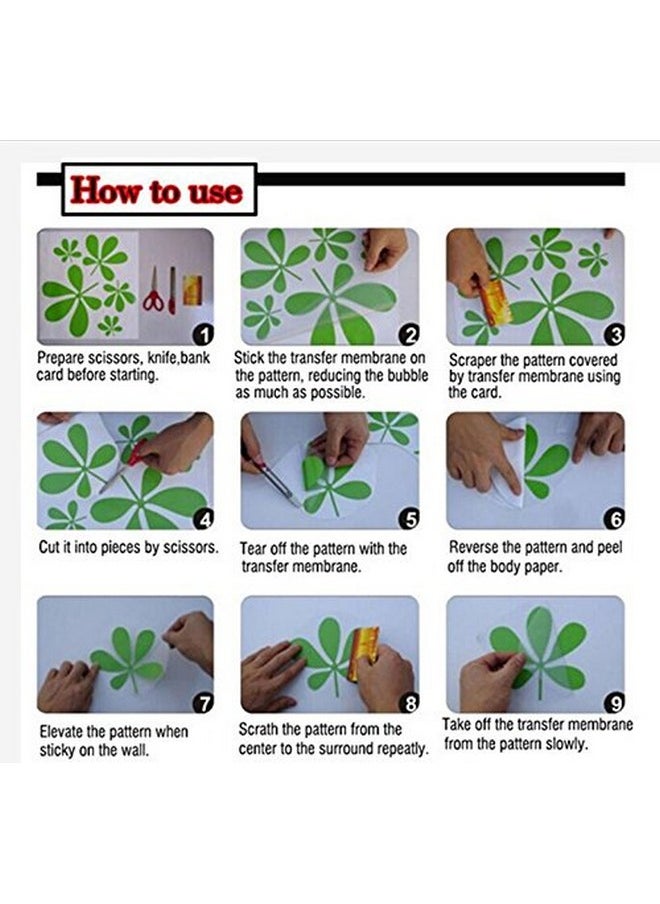 How to use

1
Prepare scissors, knife,bank card before starting.

2
Stick the transfer membrane on the pattern, reducing the bubble as much as possible.

3
Scraper the pattern covered by transfer membrane using the card.

4
Cut it into pieces by scissors.

5
Tear off the pattern with the transfer membrane.

6
Reverse the pattern and peel off the body paper.

7
Elevate the pattern when sticky on the wall.

8
Scrath the pattern from the center to the surround repeatly.

9
Take off the transfer membrane from the pattern slowly.