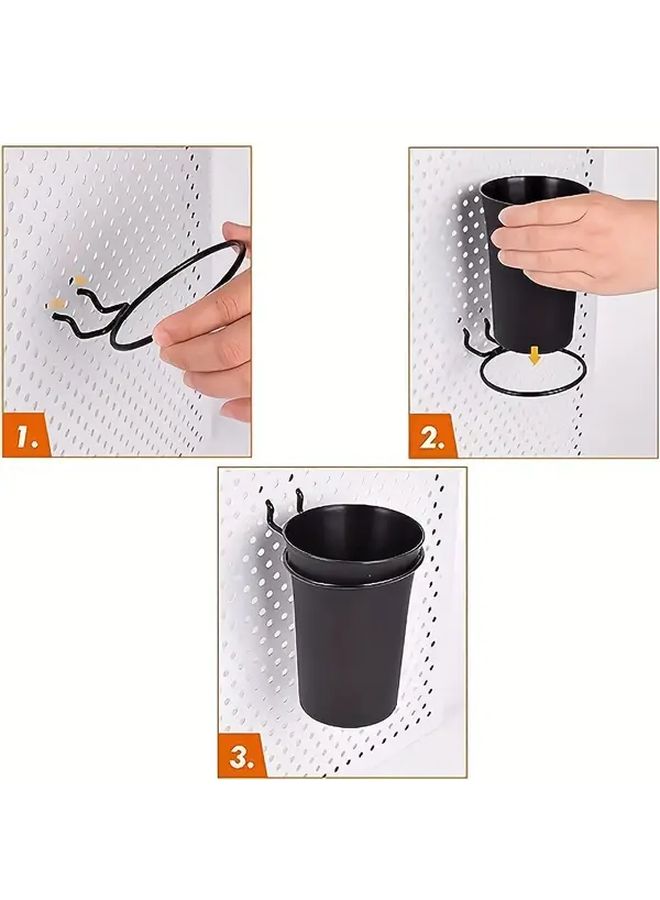 1.

2.

3.