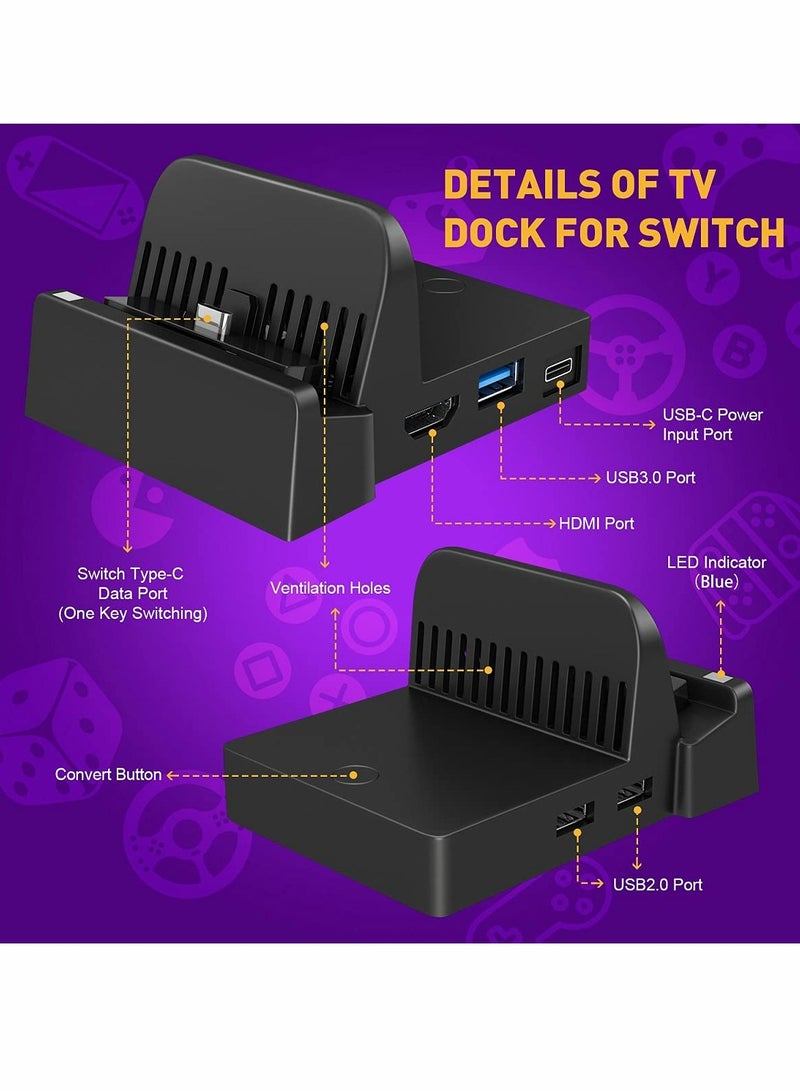 DETAILS OF TV DOCK FOR SWITCH

USB-C Power Input Port

USB3.0 Port

HDMI Port

Switch Type-C Data Port (One Key Switching)

Ventilation Holes

LED Indicator (Blue)

Convert Button

USB2.0 Port