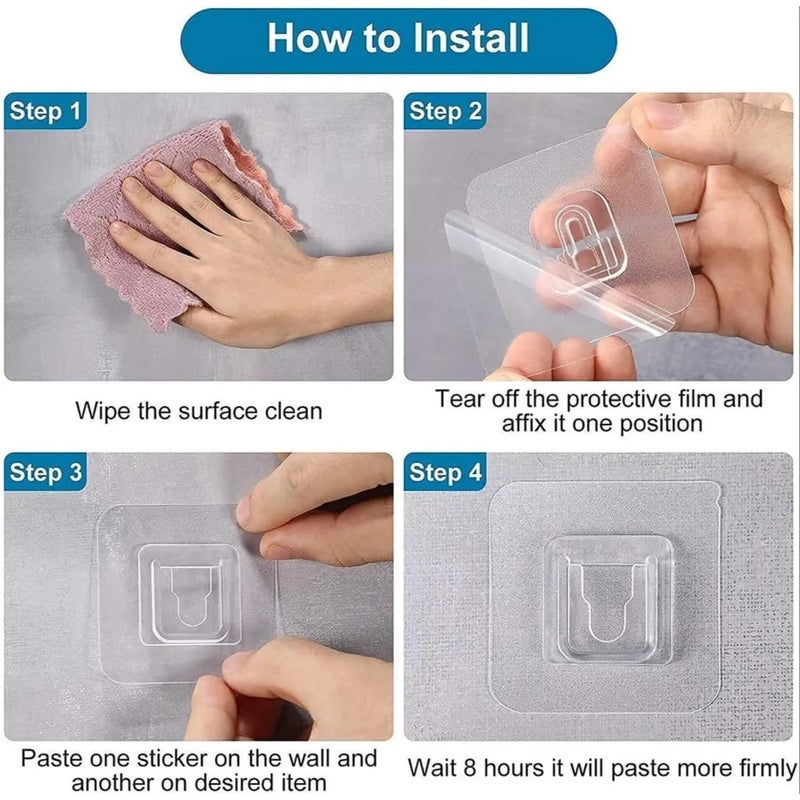 How to Install

Step 1

Wipe the surface clean

Step 2

Tear off the protective film and affix it one position

Step 3

Paste one sticker on the wall and another on desired item

Step 4

Wait 8 hours it will paste more firmly