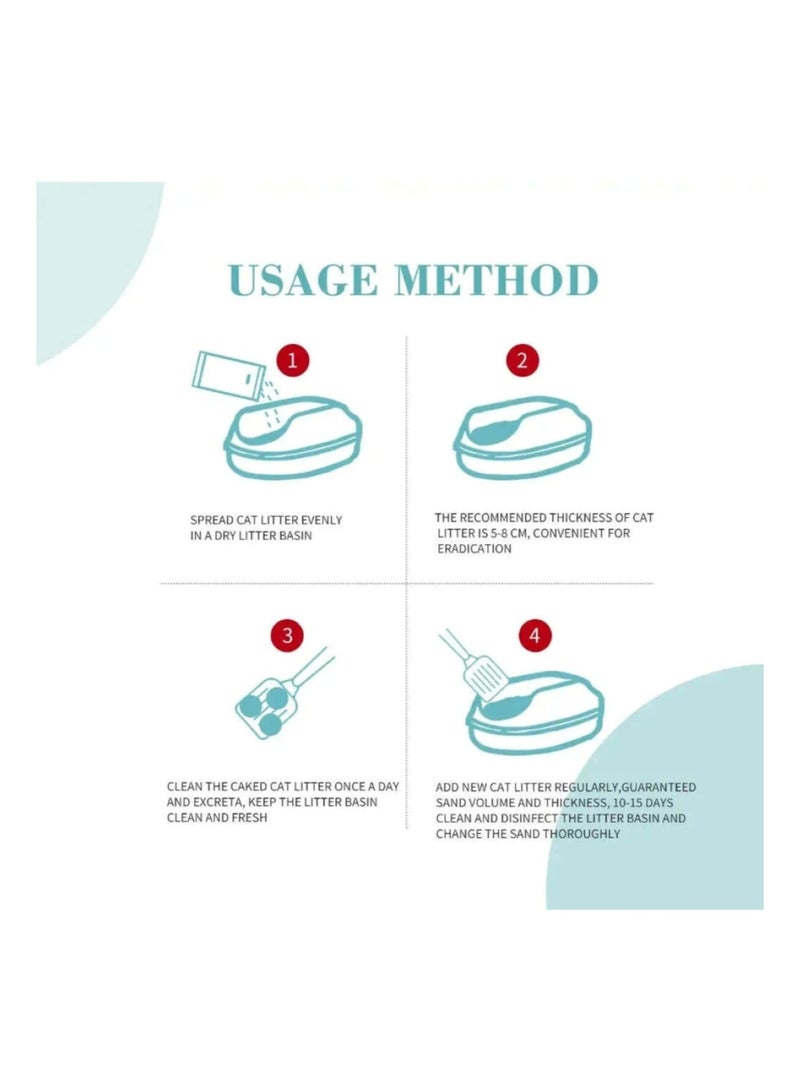 USAGE METHOD

1

SPREAD CAT LITTER EVENLY IN A DRY LITTER BASIN

2

THE RECOMMENDED THICKNESS OF CAT LITTER IS 5-8 CM, CONVENIENT FOR ERADICATION

3

CLEAN THE CAKED CAT LITTER ONCE A DAY AND EXCRETA, KEEP THE LITTER BASIN CLEAN AND FRESH

4

ADD NEW CAT LITTER REGULARLY,GUARANTEED SAND VOLUME AND THICKNESS, 10-15 DAYS CLEAN AND DISINFECT THE LITTER BASIN AND CHANGE THE SAND THOROUGHLY