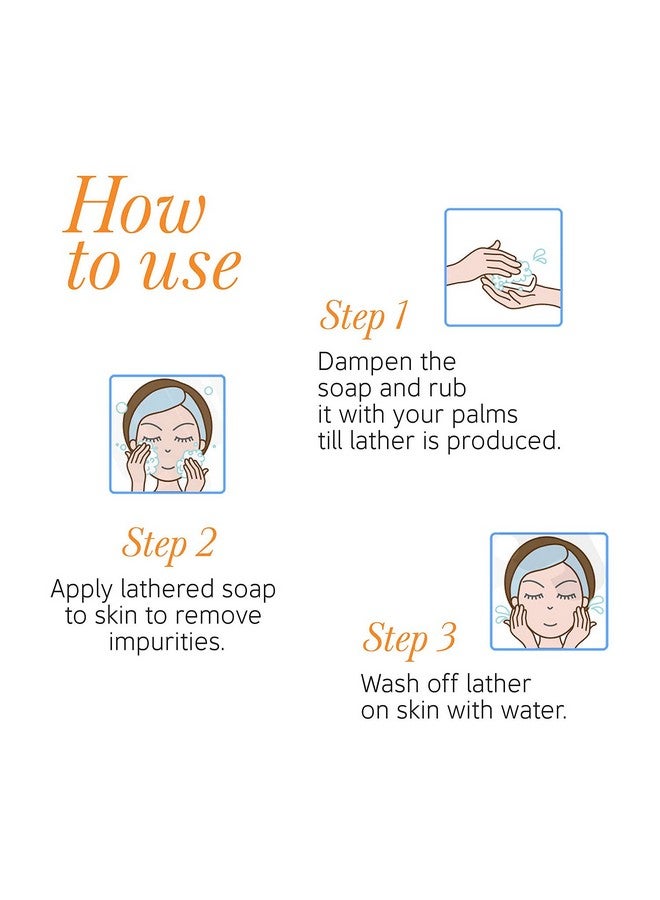 How to use

Step 1

Dampen the soap and rub it with your palms till lather is produced.

Step 2

Apply lathered soap to skin to remove impurities.

Step 3

Wash off lather on skin with water.