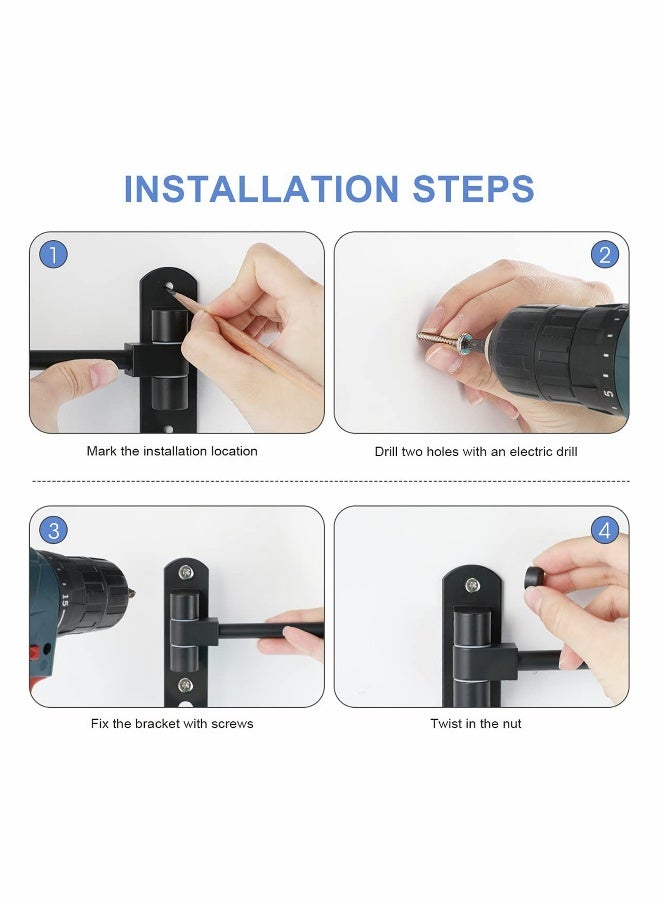 INSTALLATION STEPS

1

Mark the installation location

2

5

Drill two holes with an electric drill

3

15

Fix the bracket with screws

4

Twist in the nut