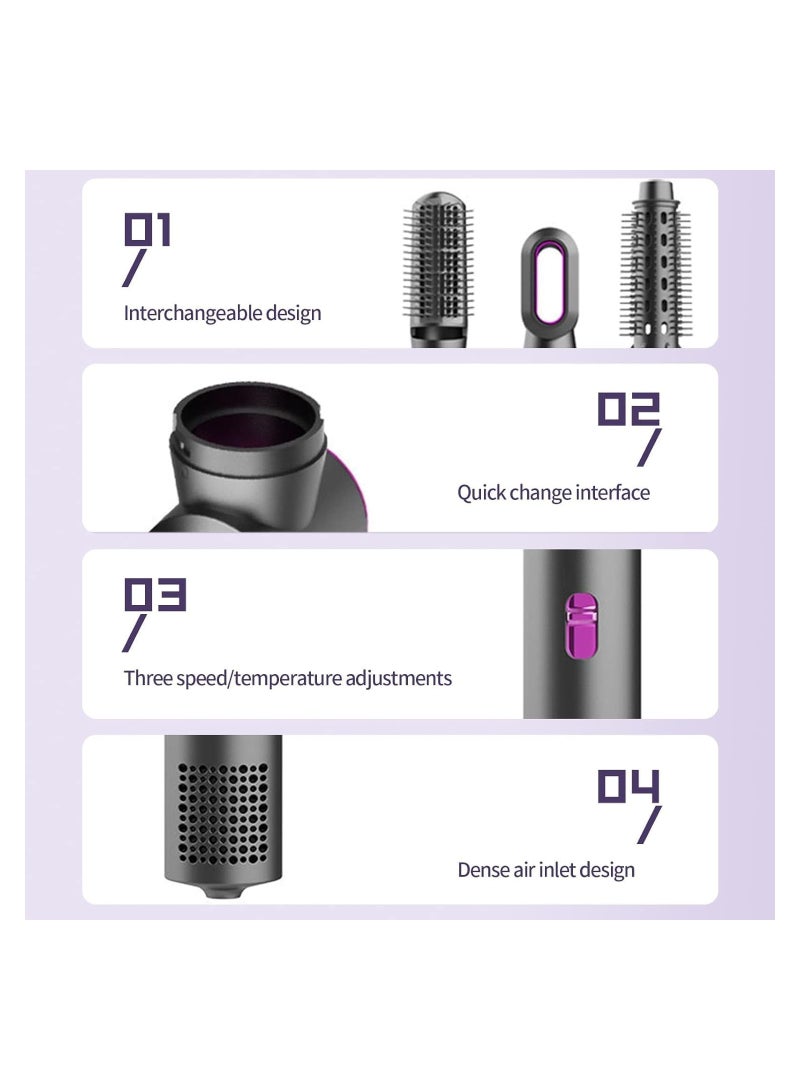 01
/
Interchangeable design

02
/
Quick change interface

03
/
Three speed/temperature adjustments

04
/
Dense air inlet design