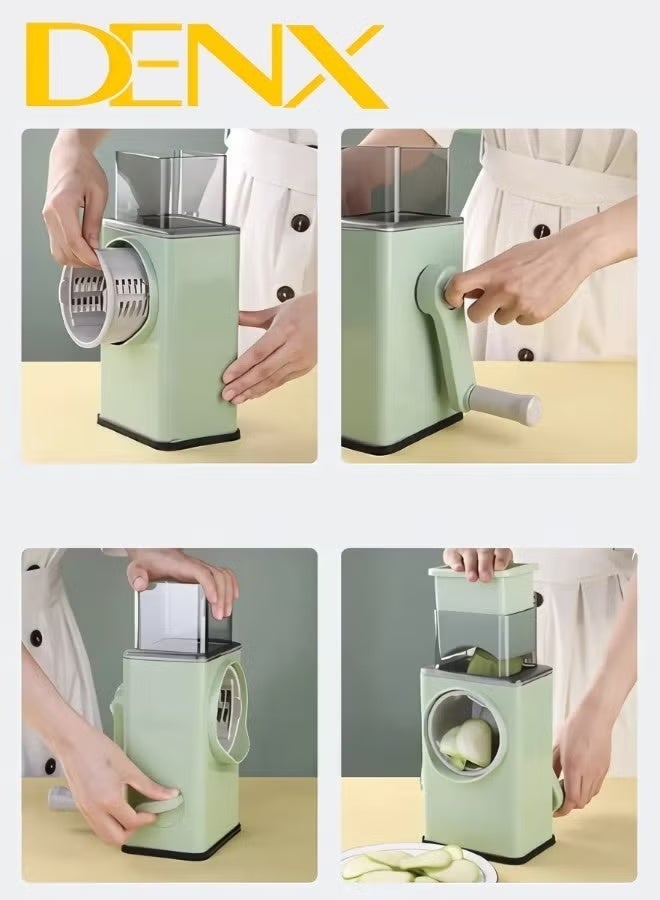 DENX