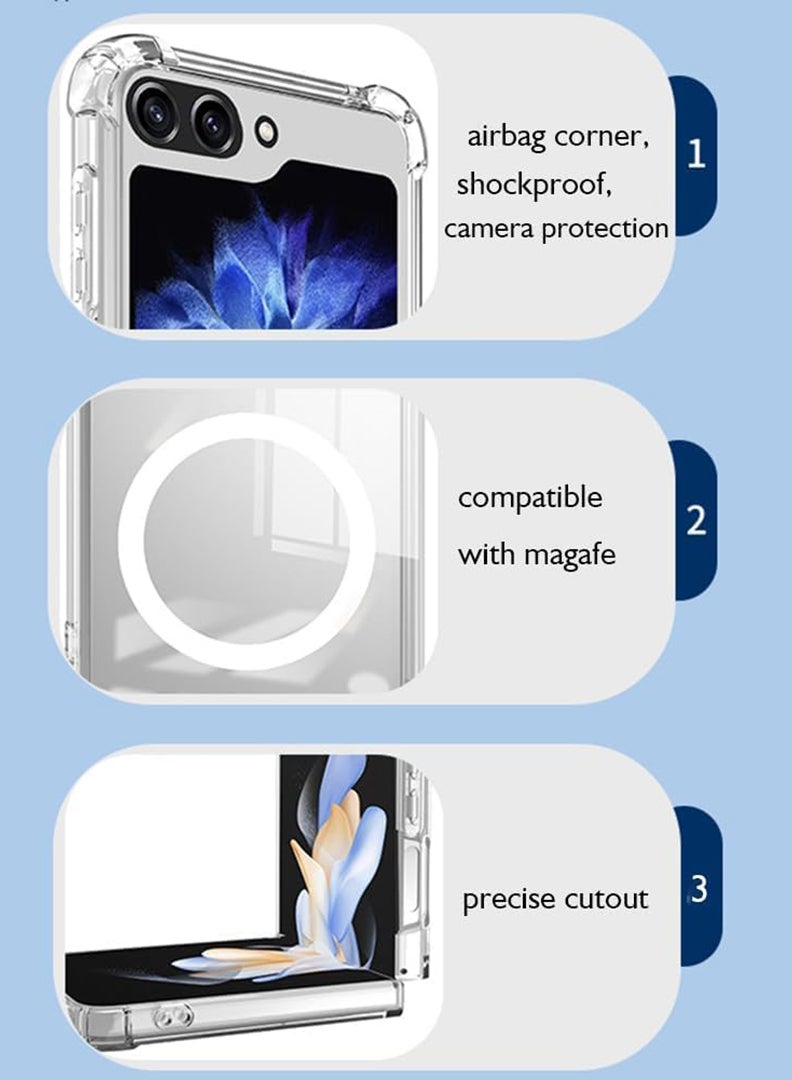 airbag corner,
shockproof,
camera protection

1

compatible
with magafe

2

precise cutout

3