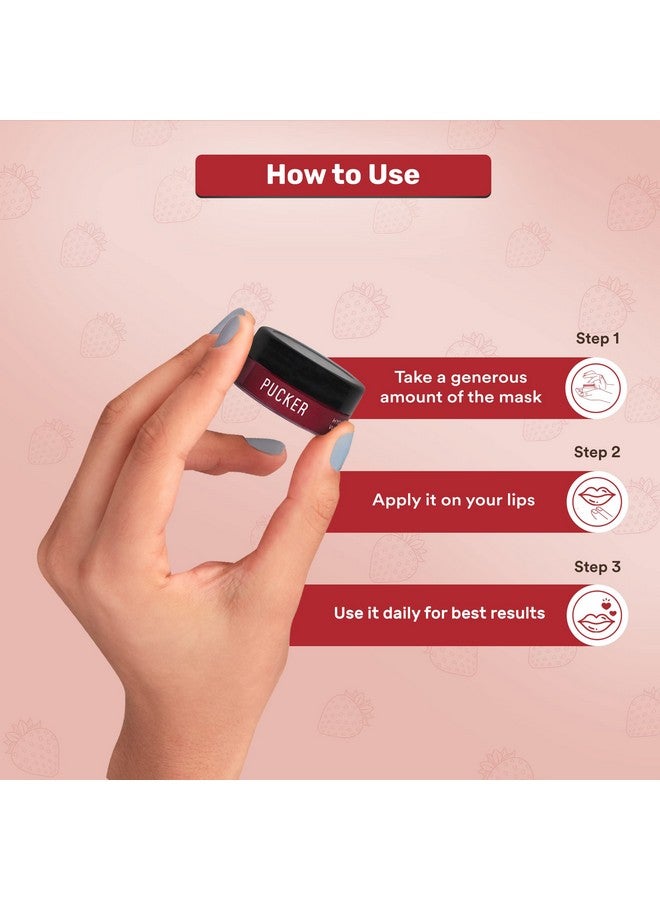 How to Use

PUCKER

Step 1

Take a generous amount of the mask

Step 2

Apply it on your lips

Step 3

Use it daily for best results