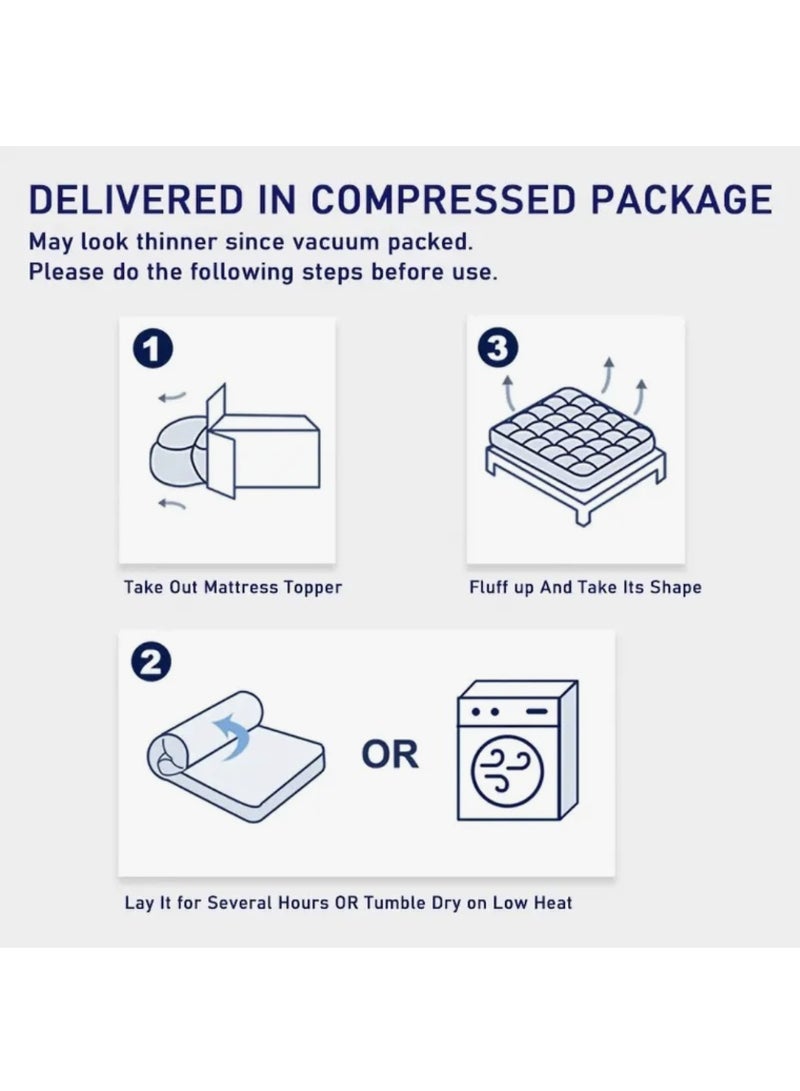 DELIVERED IN COMPRESSED PACKAGE
May look thinner since vacuum packed.
Please do the following steps before use.

1

Take Out Mattress Topper

3

Fluff up And Take Its Shape

2

OR

Lay It for Several Hours OR Tumble Dry on Low Heat