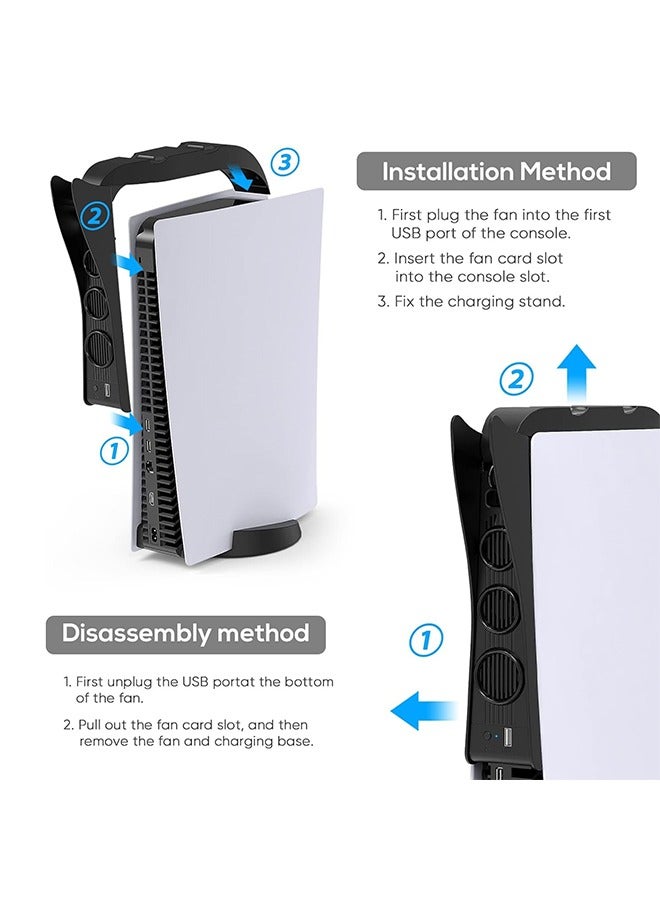 3

2

1

Installation Method

1. First plug the fan into the first USB port of the console.

2. Insert the fan card slot into the console slot.

3. Fix the charging stand.

2

1

Disassembly method

1. First unplug the USB portat the bottom of the fan.

2. Pull out the fan card slot, and then remove the fan and charging base.