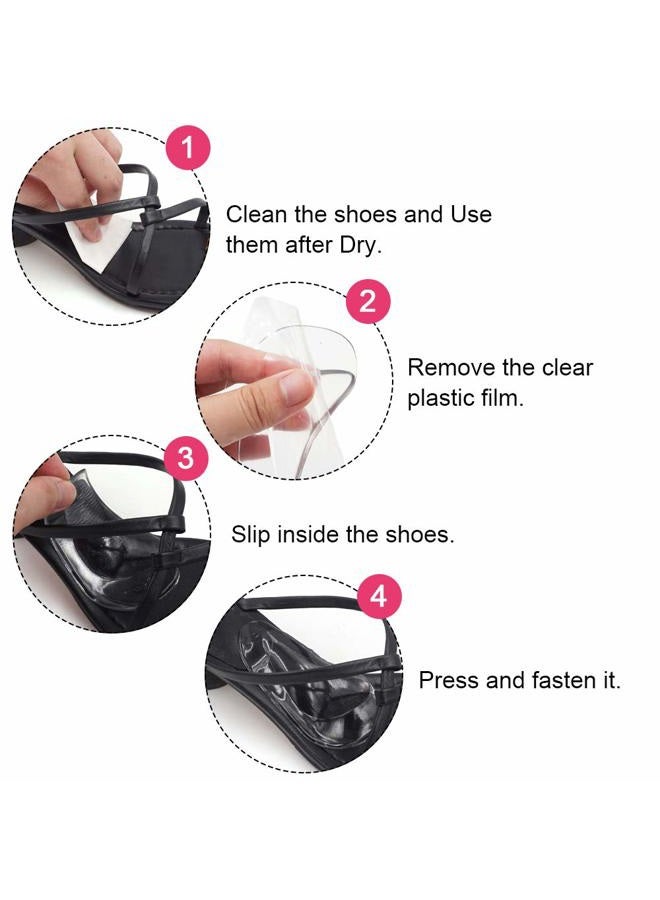 1

Clean the shoes and Use them after Dry.

2

Remove the clear plastic film.

3

Slip inside the shoes.

4

Press and fasten it.