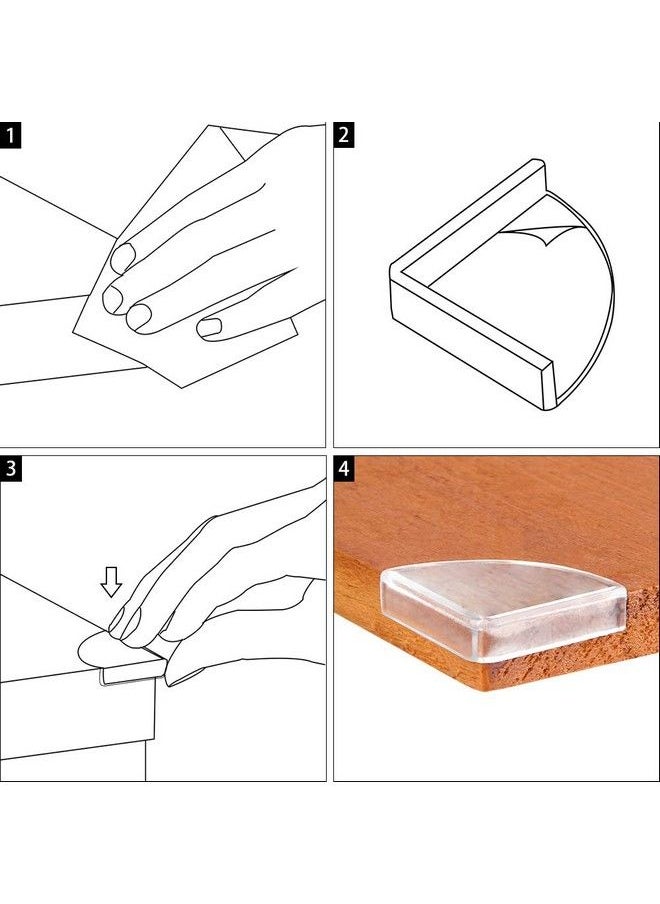 1

2

3

4