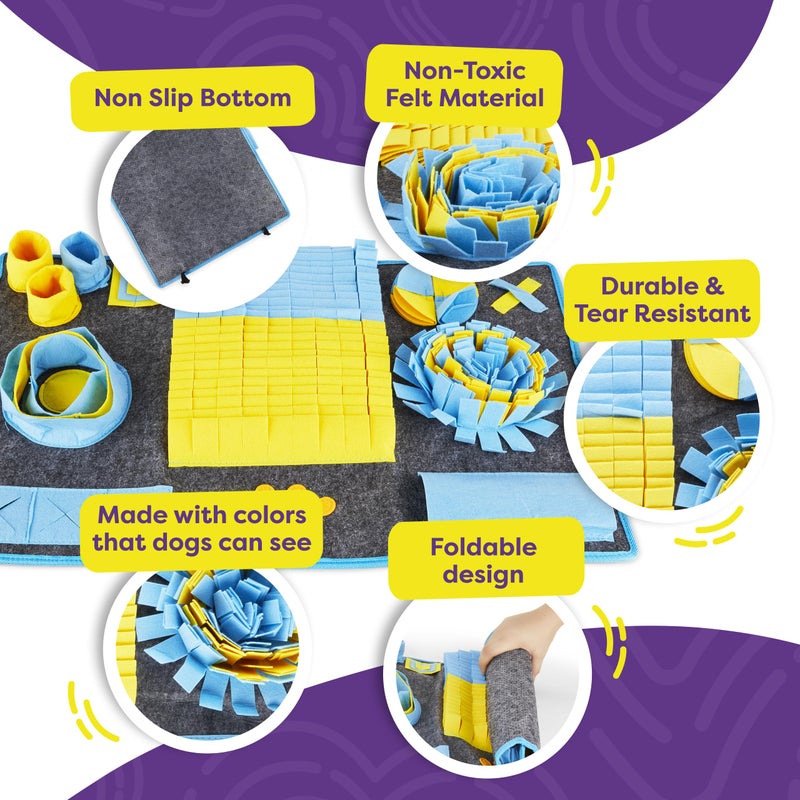 Non Slip Bottom

Non-Toxic Felt Material

Durable & Tear Resistant

Made with colors that dogs can see

Foldable design