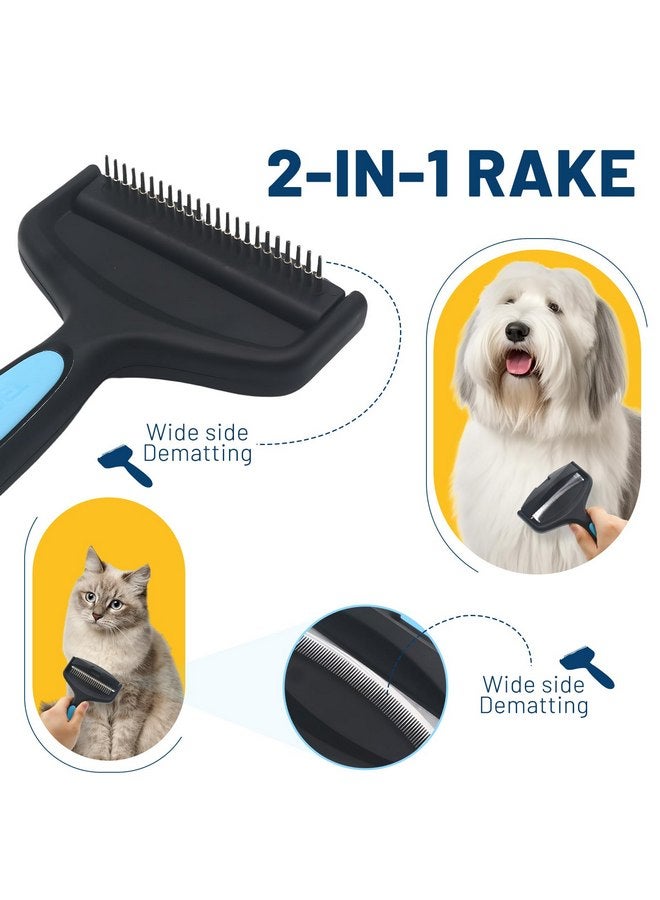 2-IN-1 RAKE

Wide side
Dematting

Wide side
Dematting