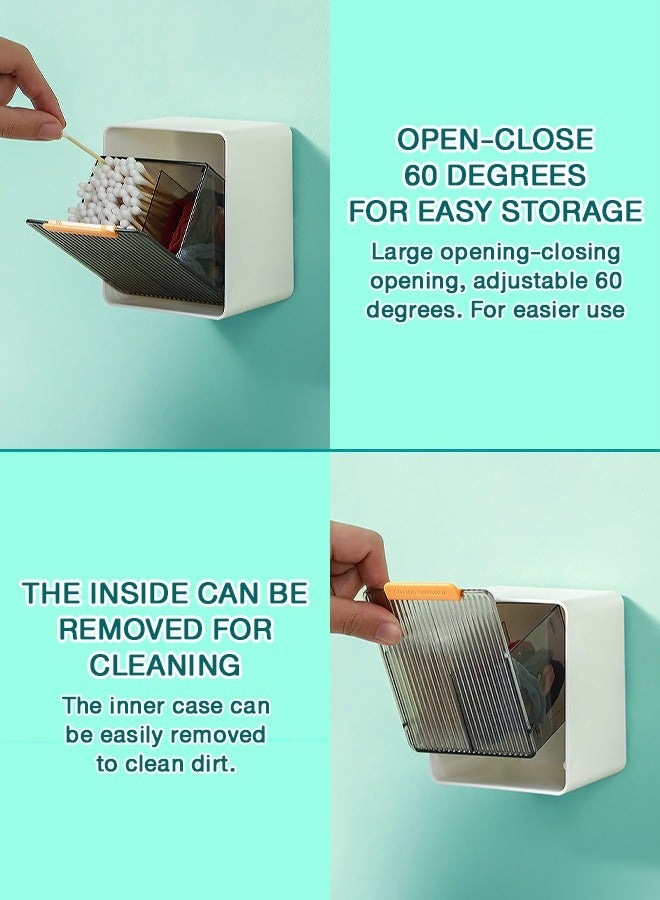 OPEN-CLOSE
60 DEGREES
FOR EASY STORAGE

Large opening-closing opening, adjustable 60 degrees. For easier use

THE INSIDE CAN BE REMOVED FOR CLEANING

The inner case can be easily removed to clean dirt.