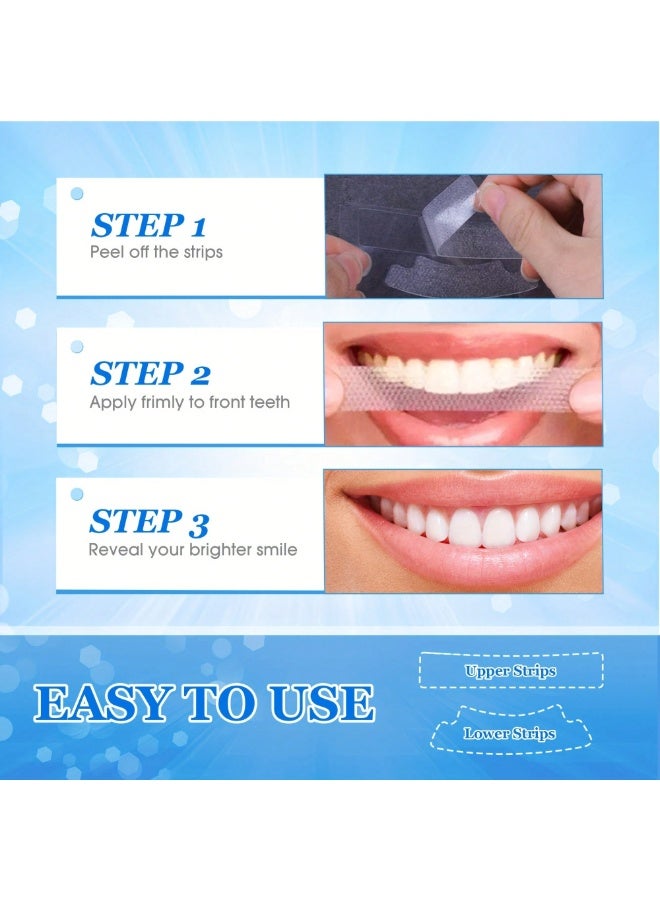 STEP 1
Peel off the strips

STEP 2
Apply frimly to front teeth

STEP 3
Reveal your brighter smile

EASY TO USE

Upper Strips

Lower Strips