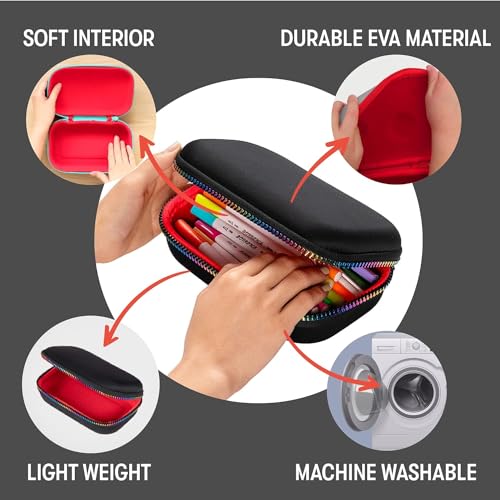 SOFT INTERIOR

DURABLE EVA MATERIAL

LIGHT WEIGHT

MACHINE WASHABLE