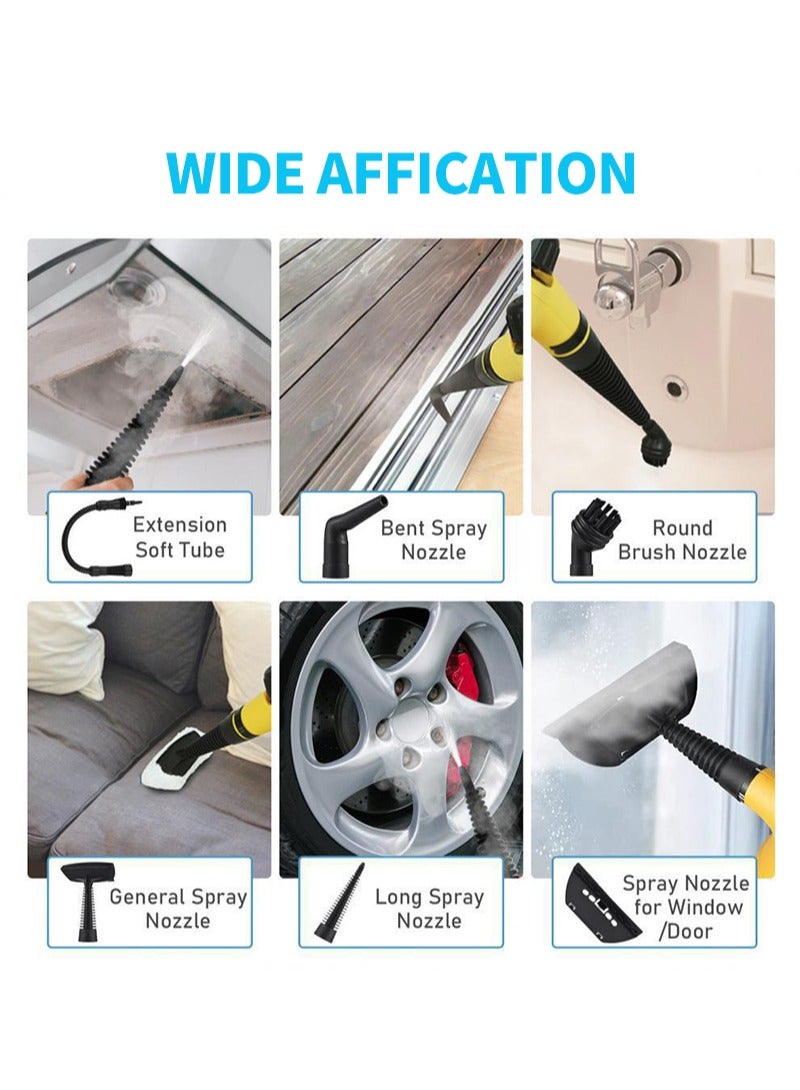 WIDE AFFICATION

Extension Soft Tube

Bent Spray Nozzle

Round Brush Nozzle

General Spray Nozzle

Long Spray Nozzle

Spray Nozzle for Window /Door