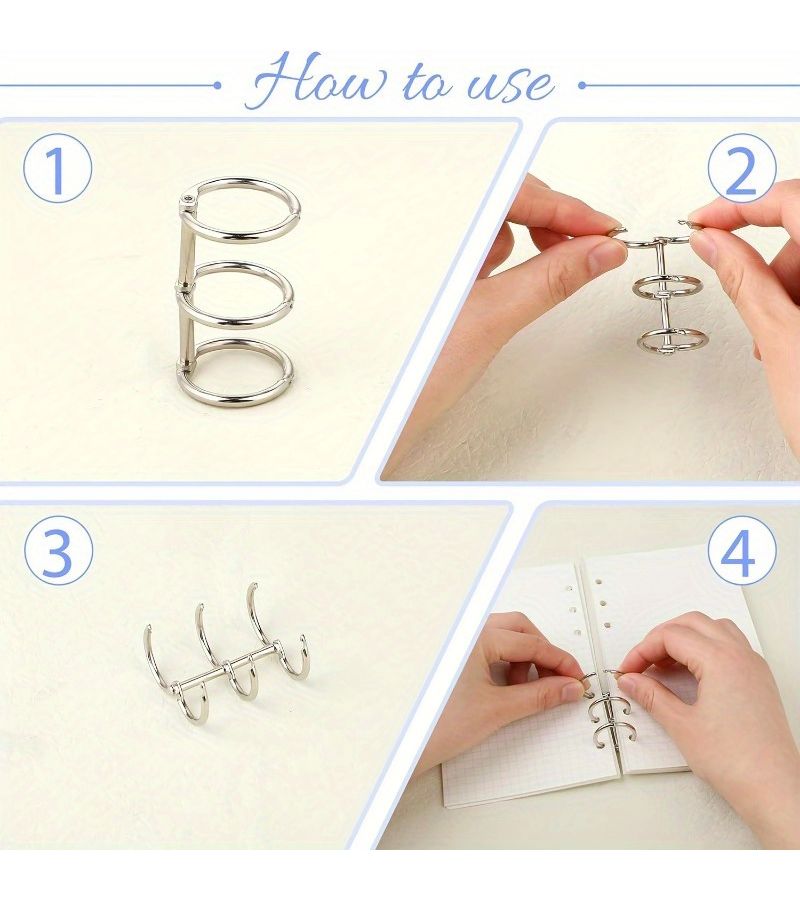 How to use

1

2

3

4