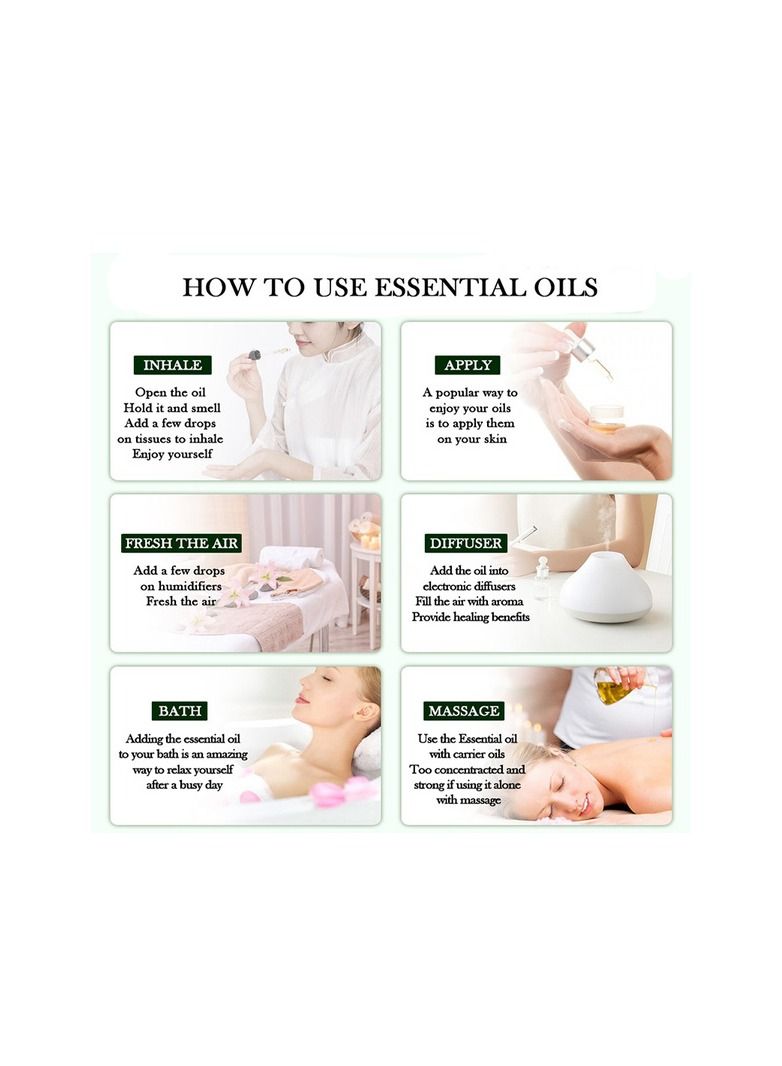 HOW TO USE ESSENTIAL OILS

INHALE

Open the oil
Hold it and smell
Add a few drops on tissues to inhale
Enjoy yourself

APPLY

A popular way to enjoy your oils is to apply them on your skin

FRESH THE AIR

Add a few drops on humidifiers
Fresh the air

DIFFUSER

Add the oil into electronic diffusers
Fill the air with aroma
Provide healing benefits

BATH

Adding the essential oil to your bath is an amazing way to relax yourself after a busy day

MASSAGE

Use the Essential oil with carrier oils
Too concentracted and strong if using it alone with massage